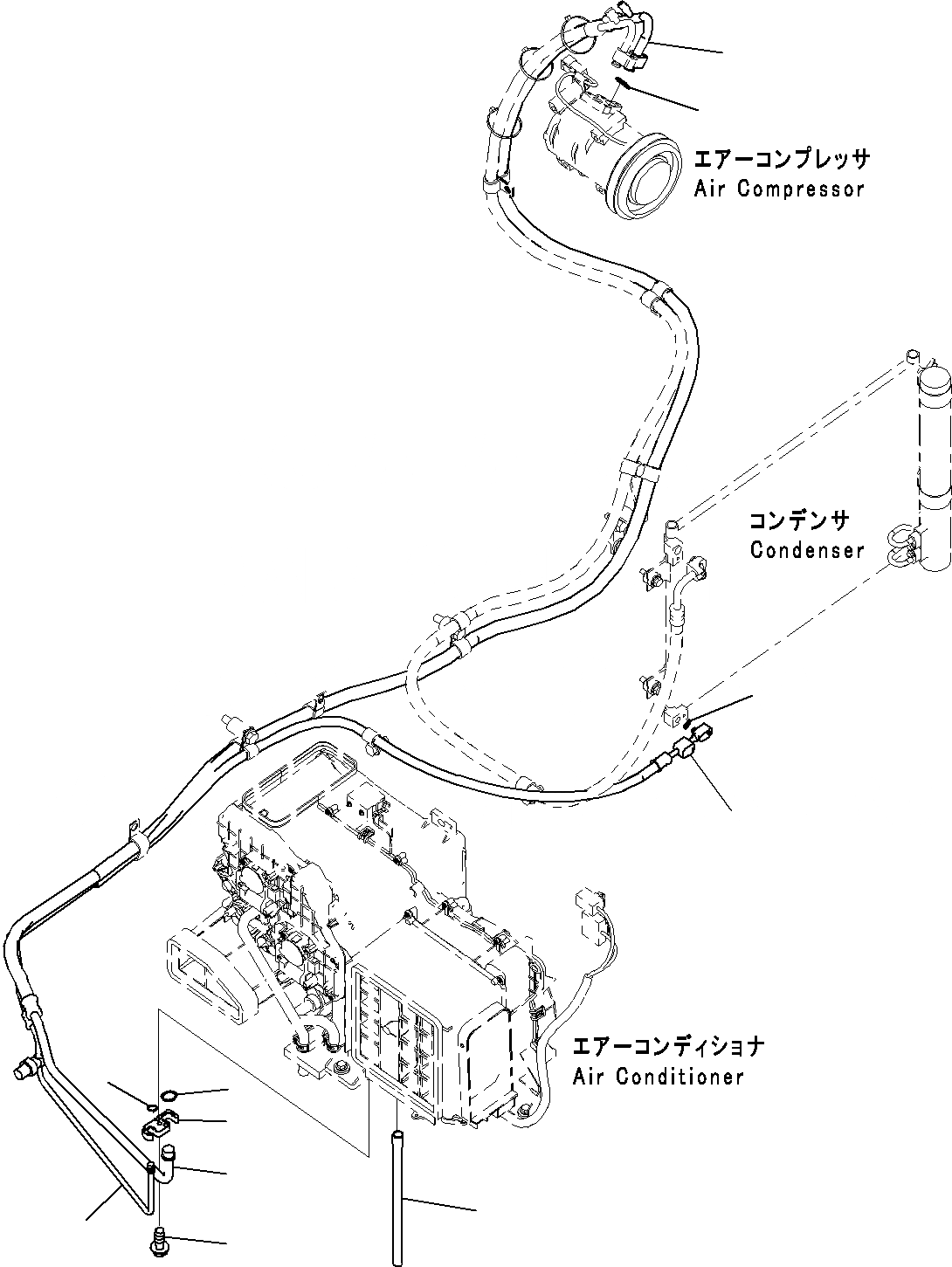 エアーコンプレッサ
Air Compressor

コンデンサ
Condenser

エアーコンディショナ
Air Conditioner