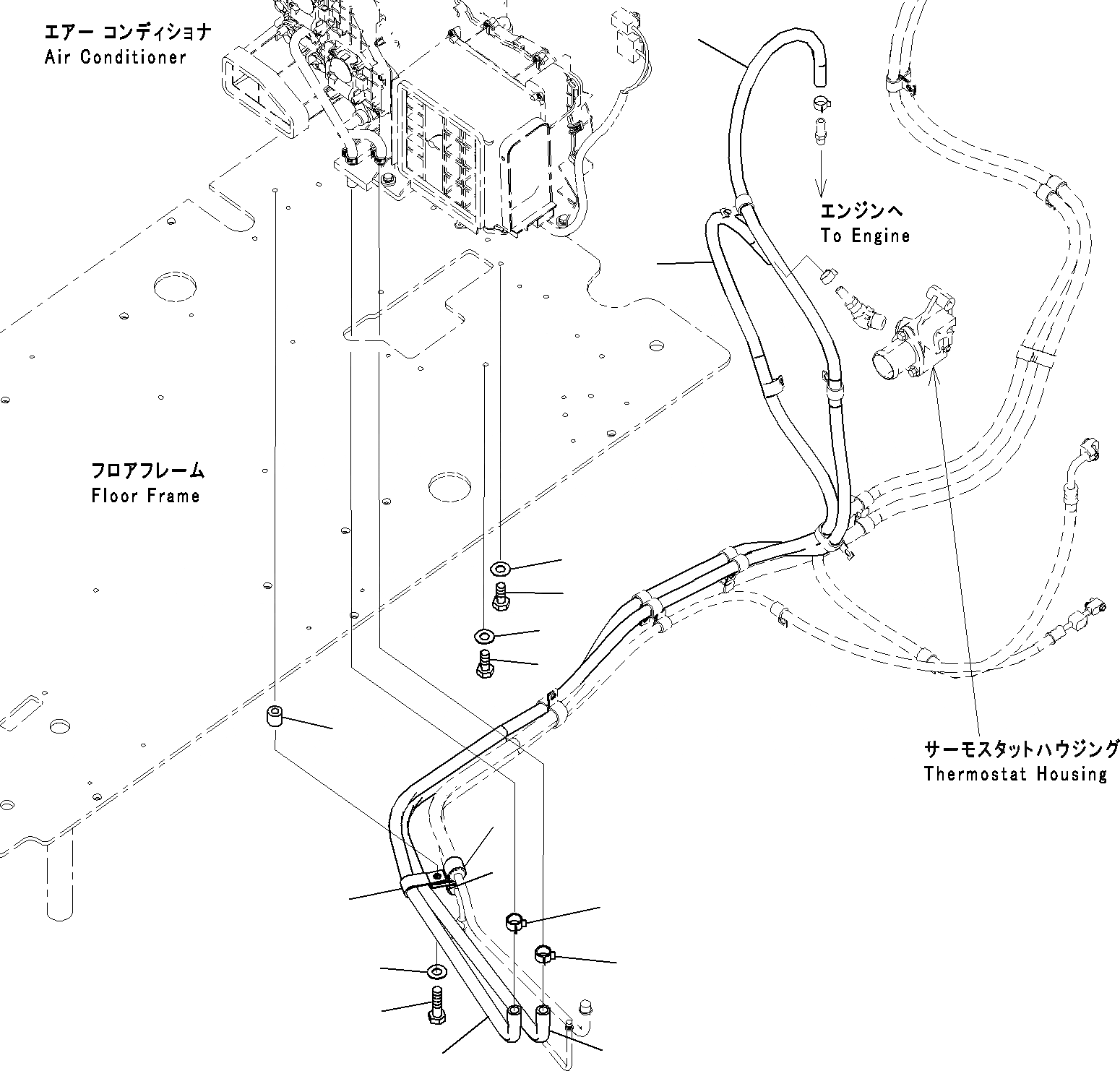 エアー コンディショナ
Air Conditioner

エンジンへ
To Engine

フロアフレーム
Floor Frame

サーモスタットハウジング
Thermostat Housing