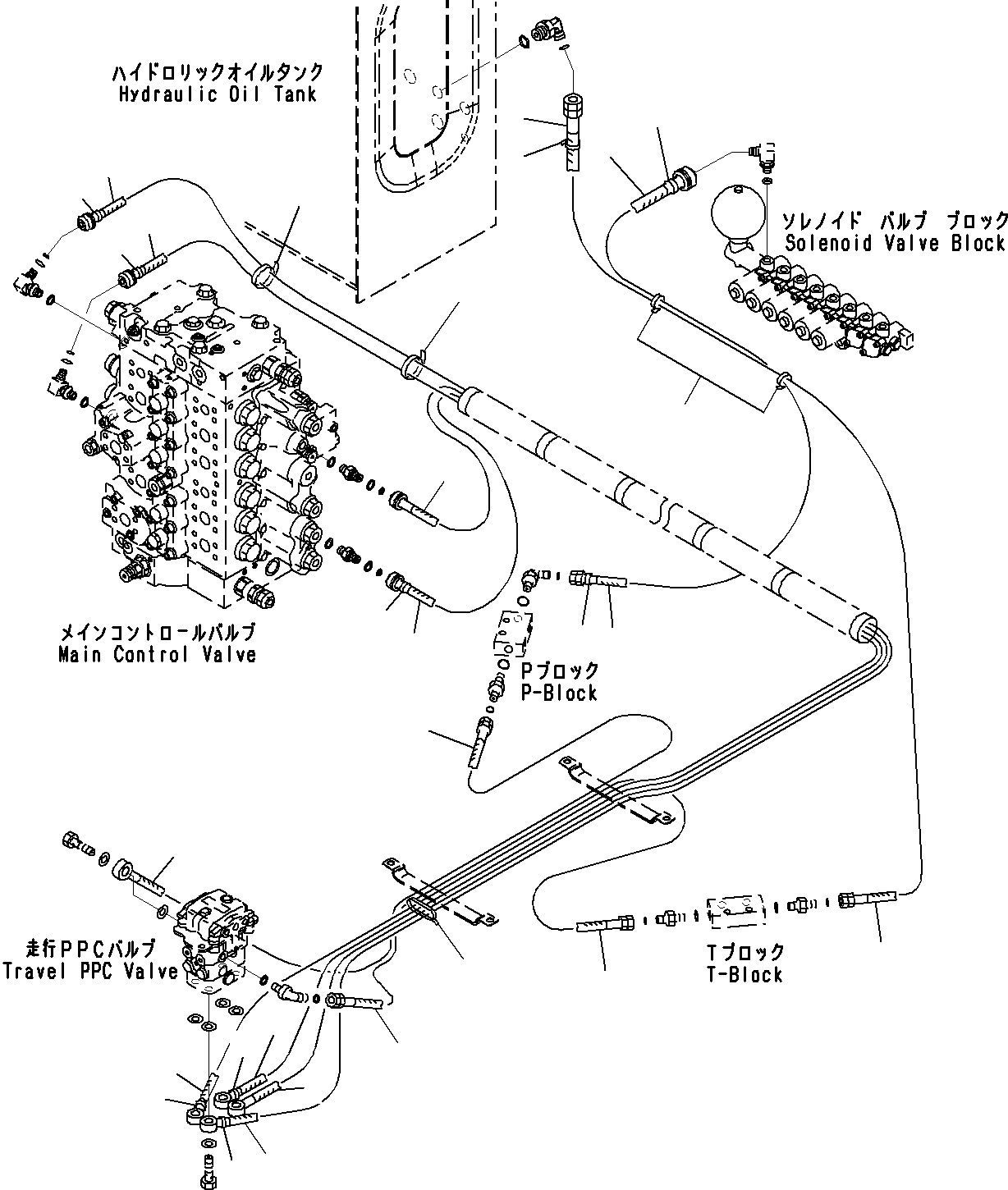 ハイドロリックオイルタンク
Hydraulic Oil Tank

ソレノイド バルブ ブロック
Solenoid Valve Block

メインコントロールバルブ
Main Control Valve

Pブロック
P-Block

走行PPCバルブ
Travel PPC Valve

Tブロック
T-Block