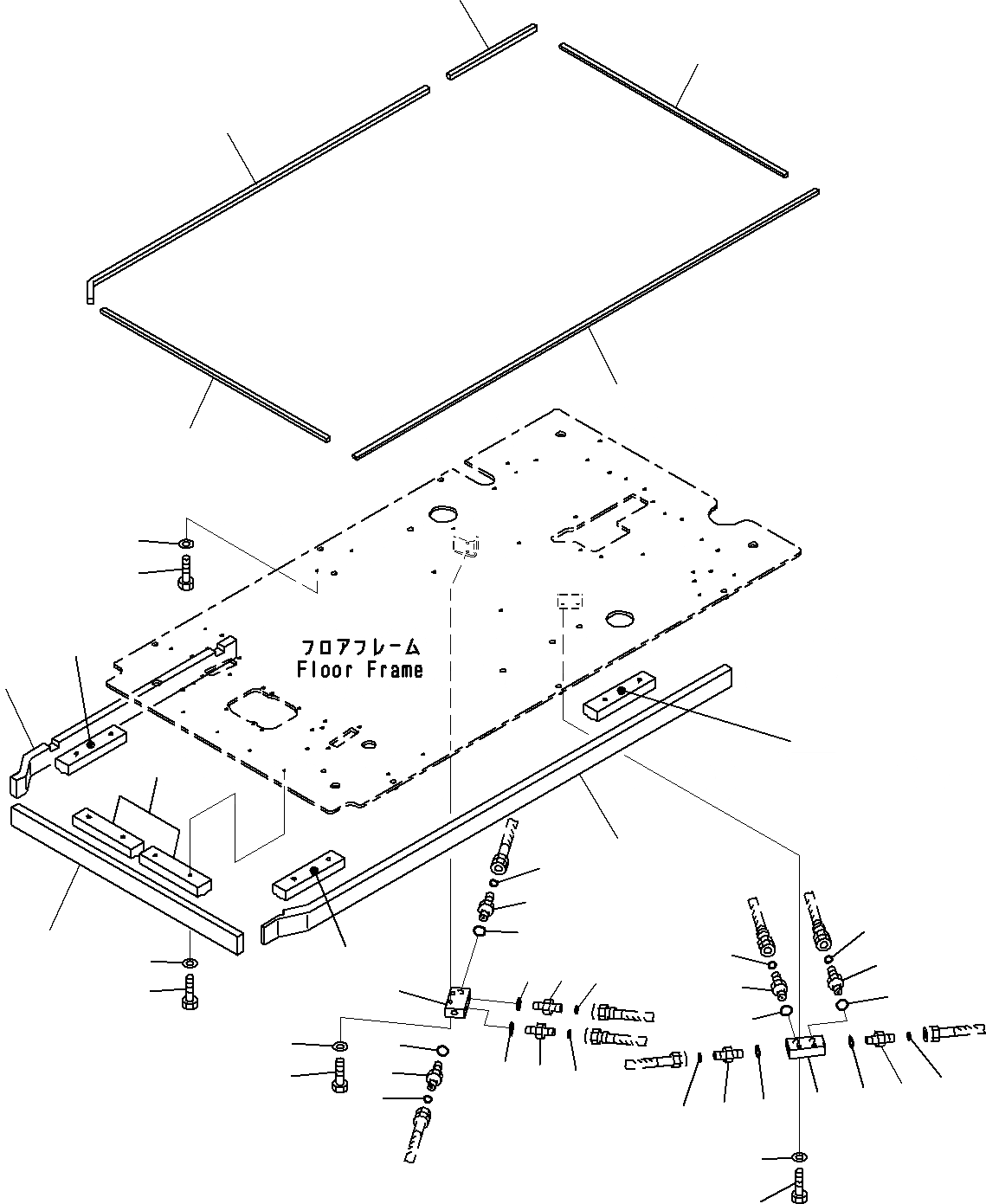 フロアフレーム
Floor Frame