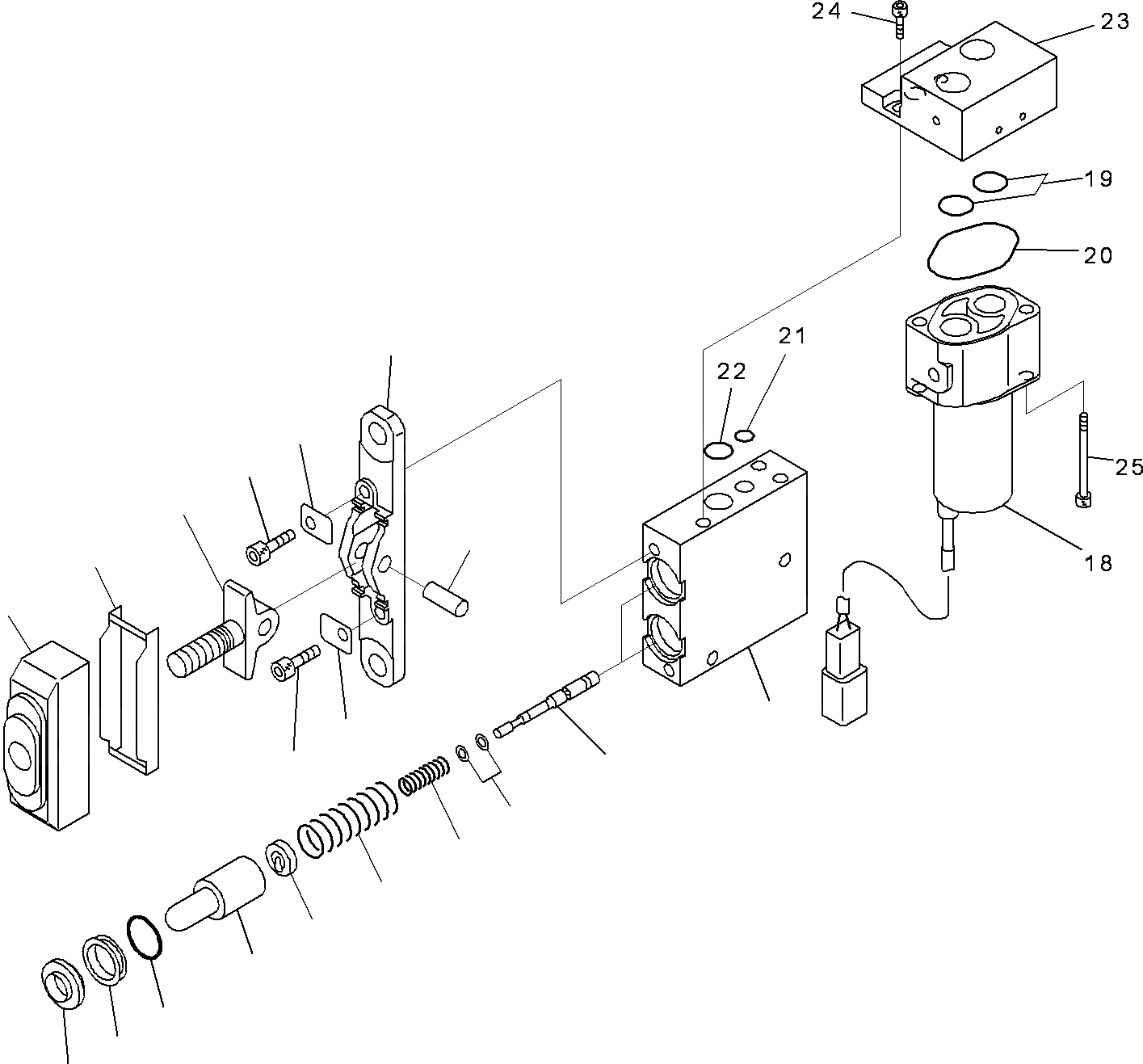 24
23
19
20
21
22
25
18