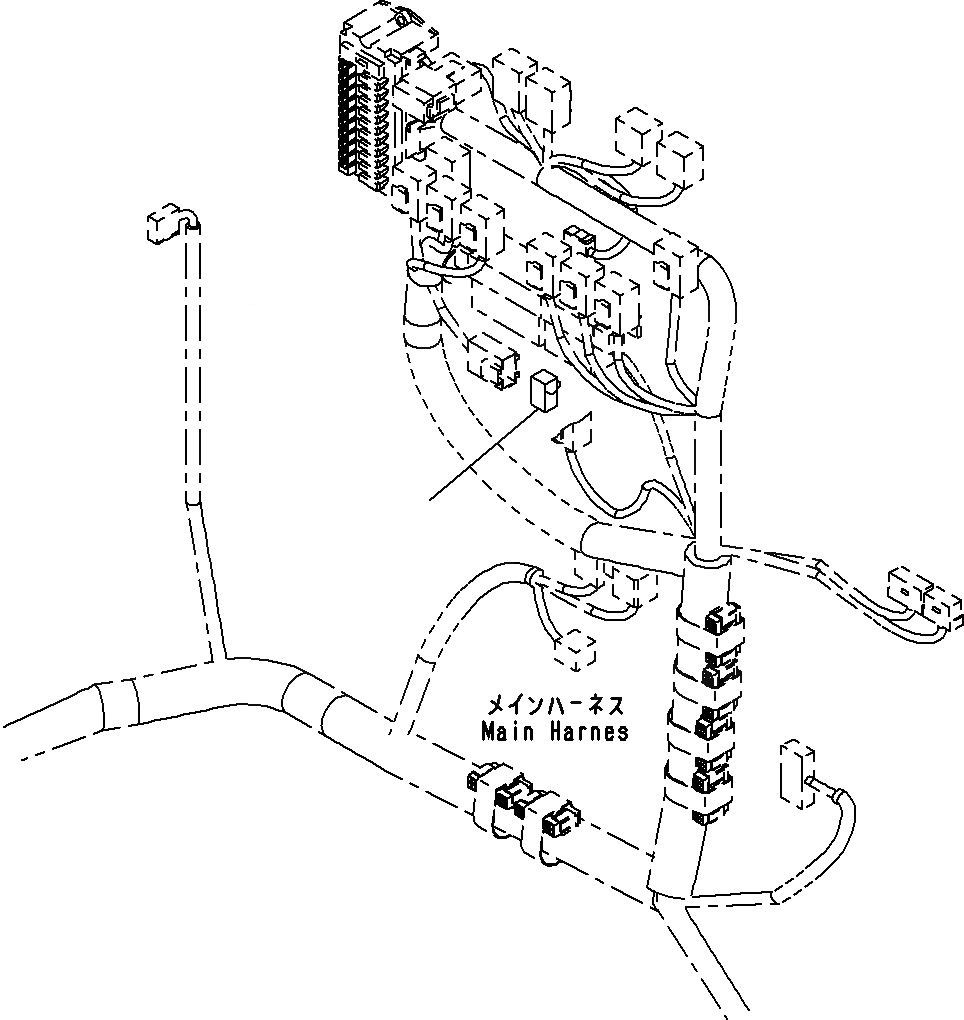 メインハーネス
Main Harnes