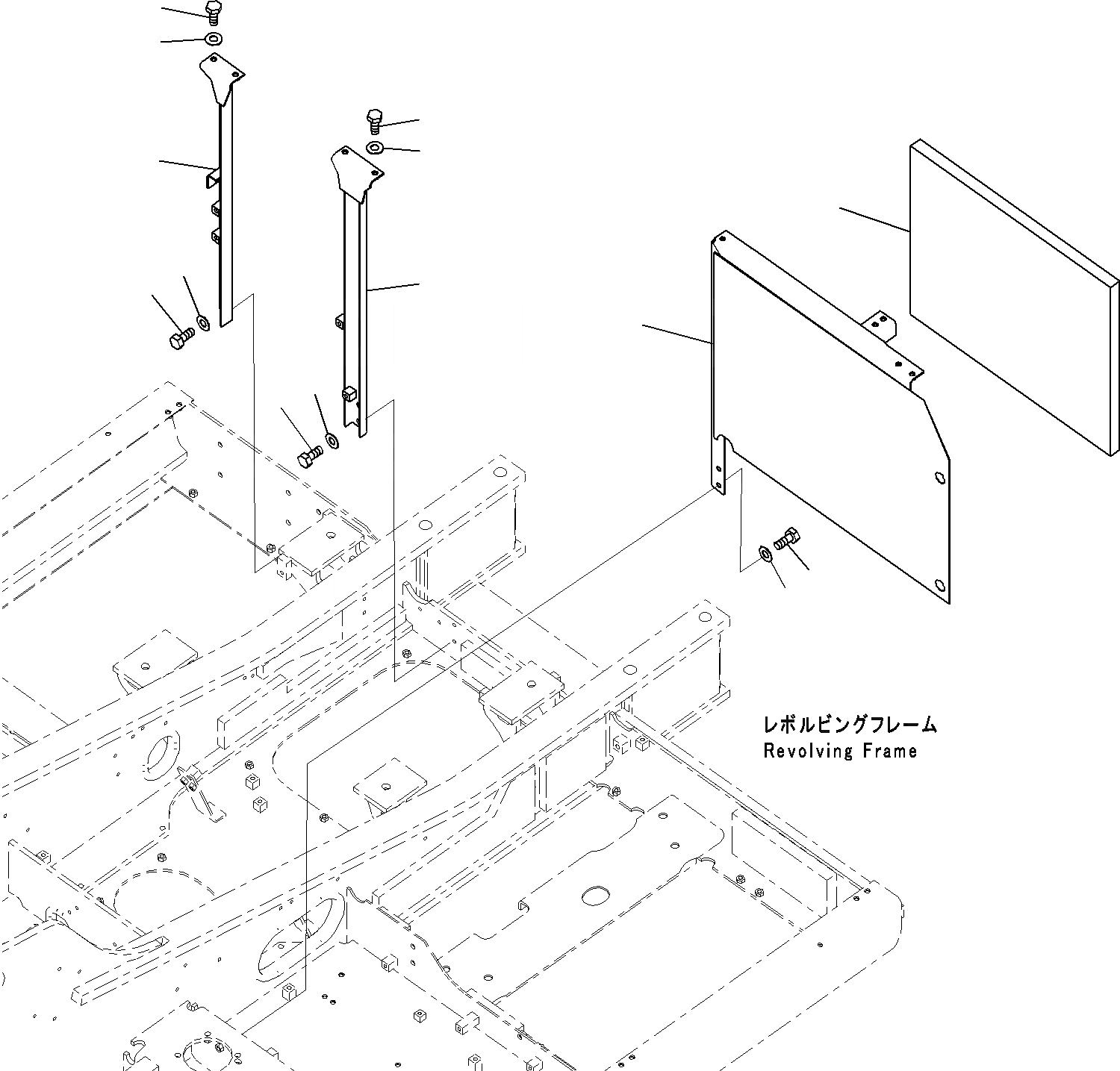 レボルビングフレーム
Revolving Frame