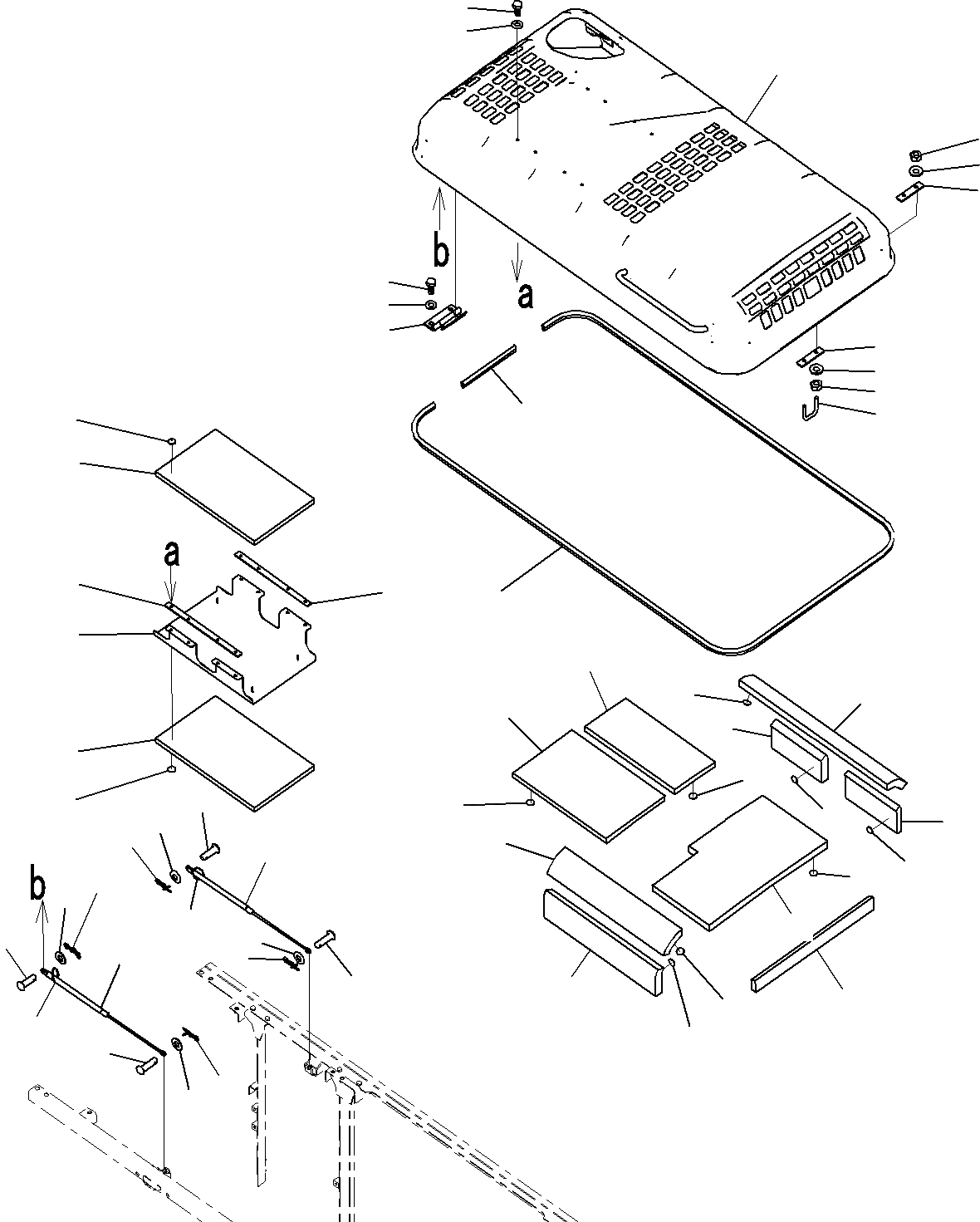 b
a
a
b