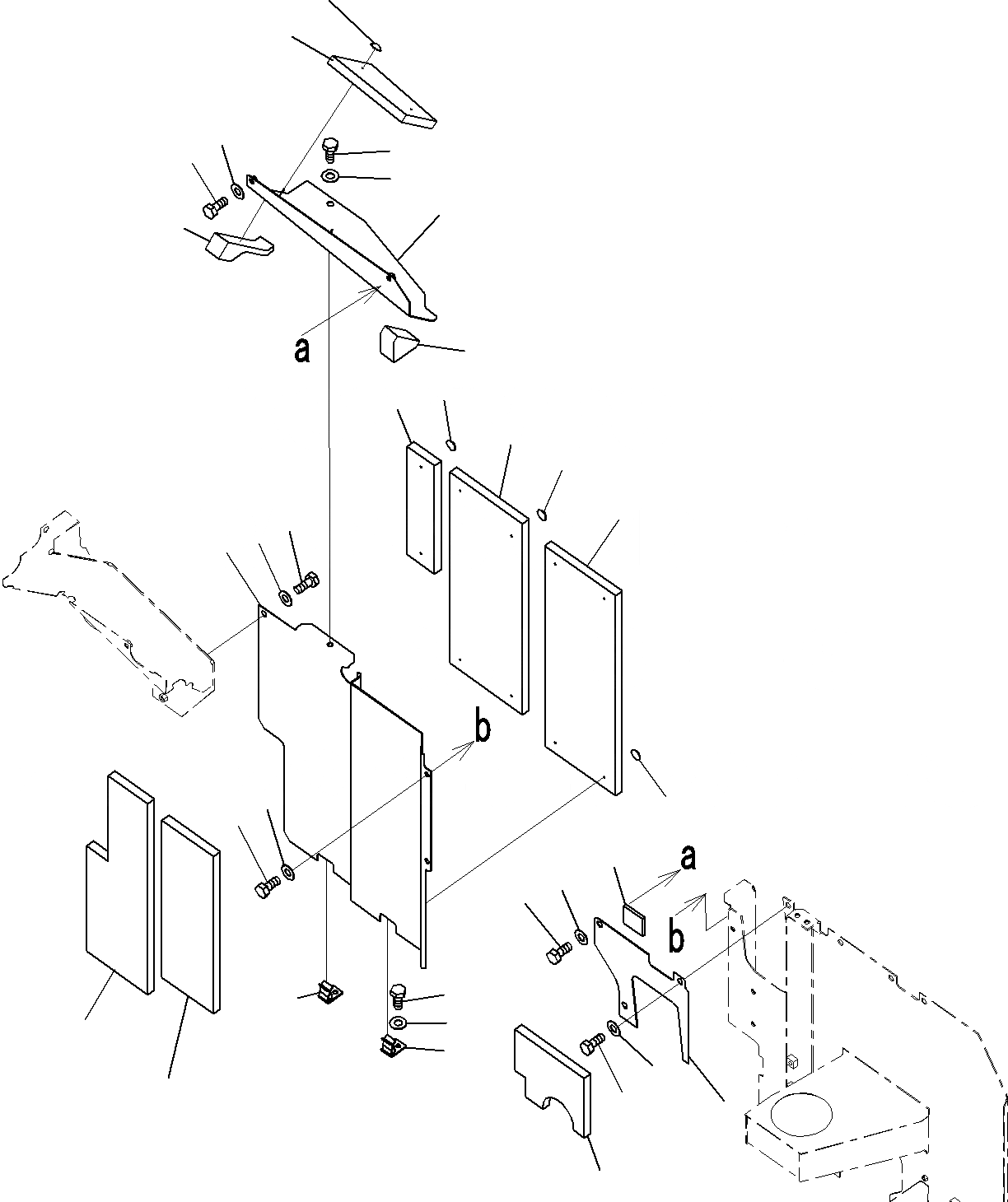 a

b

a

b