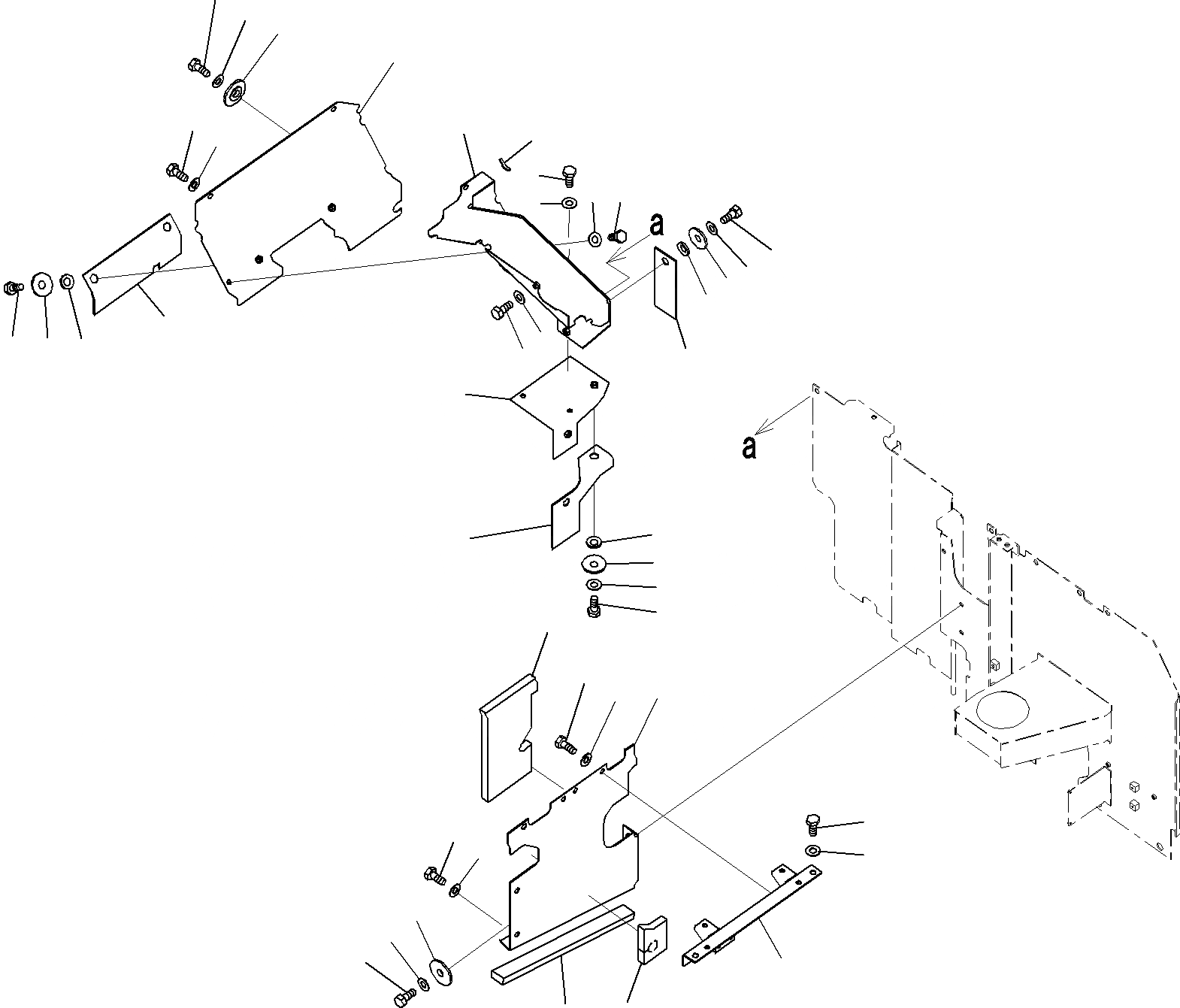 a

a