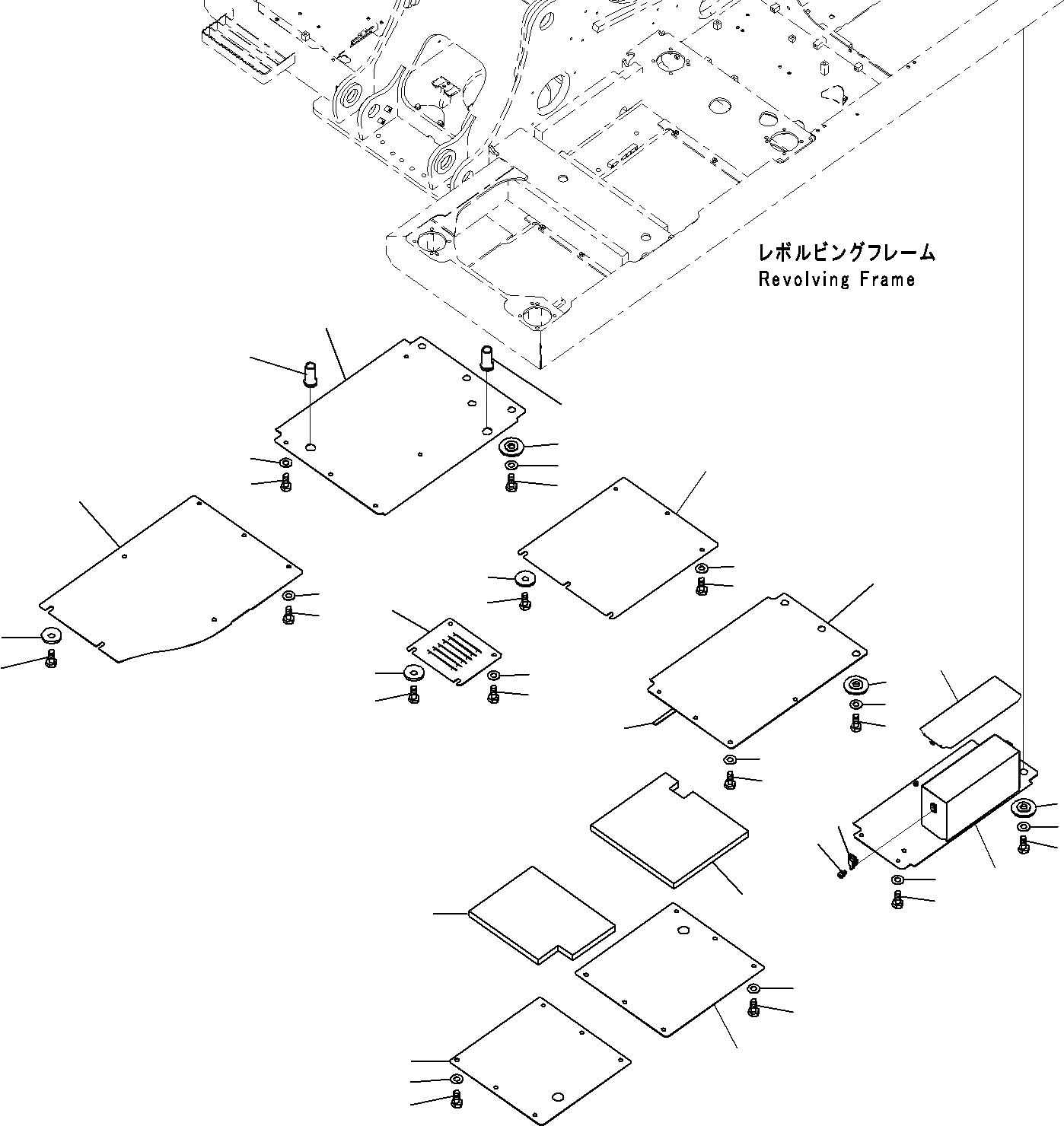 レボルビングフレーム
Revolving Frame