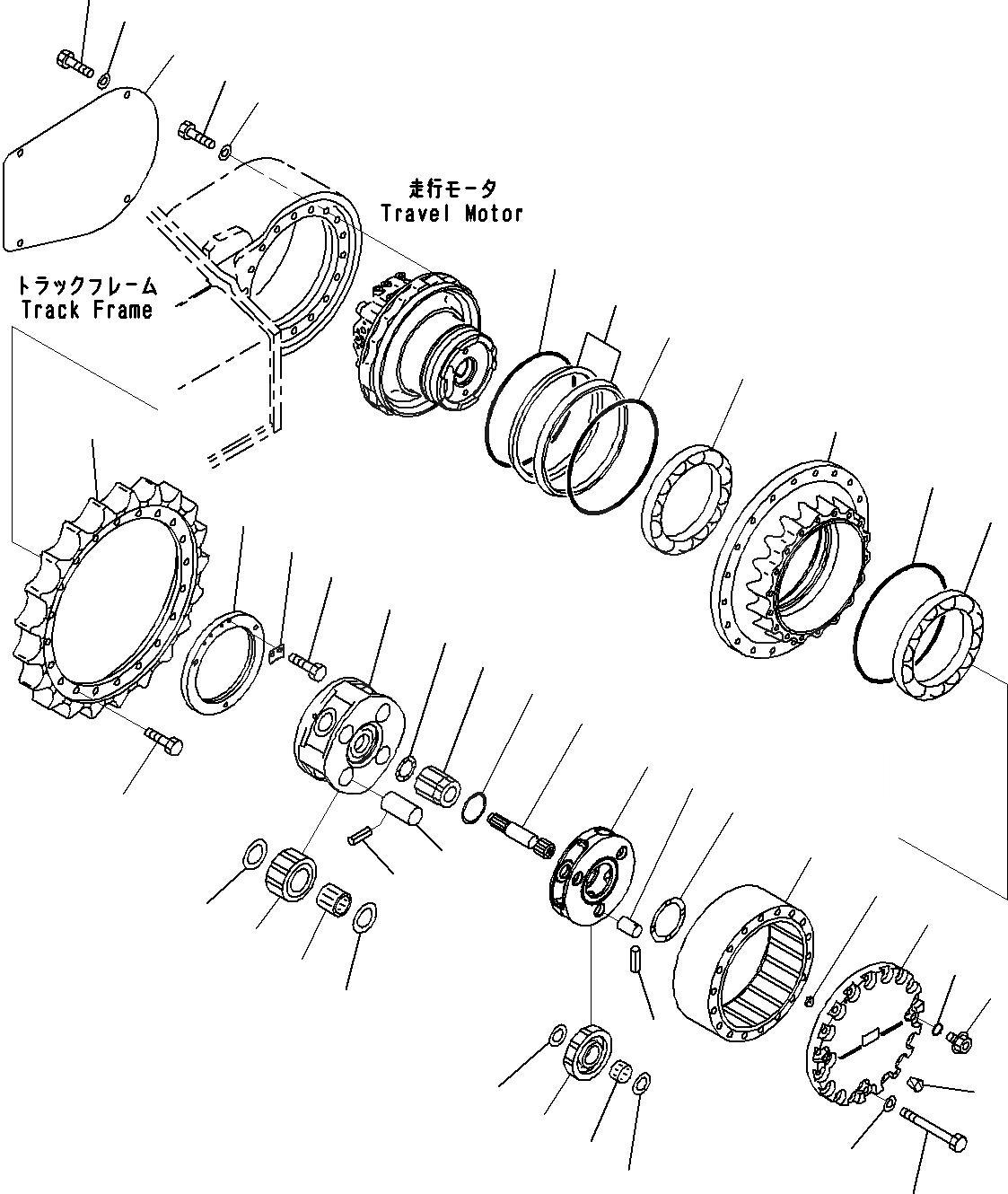 走行モータ
Travel Motor

トラックフレーム
Track Frame