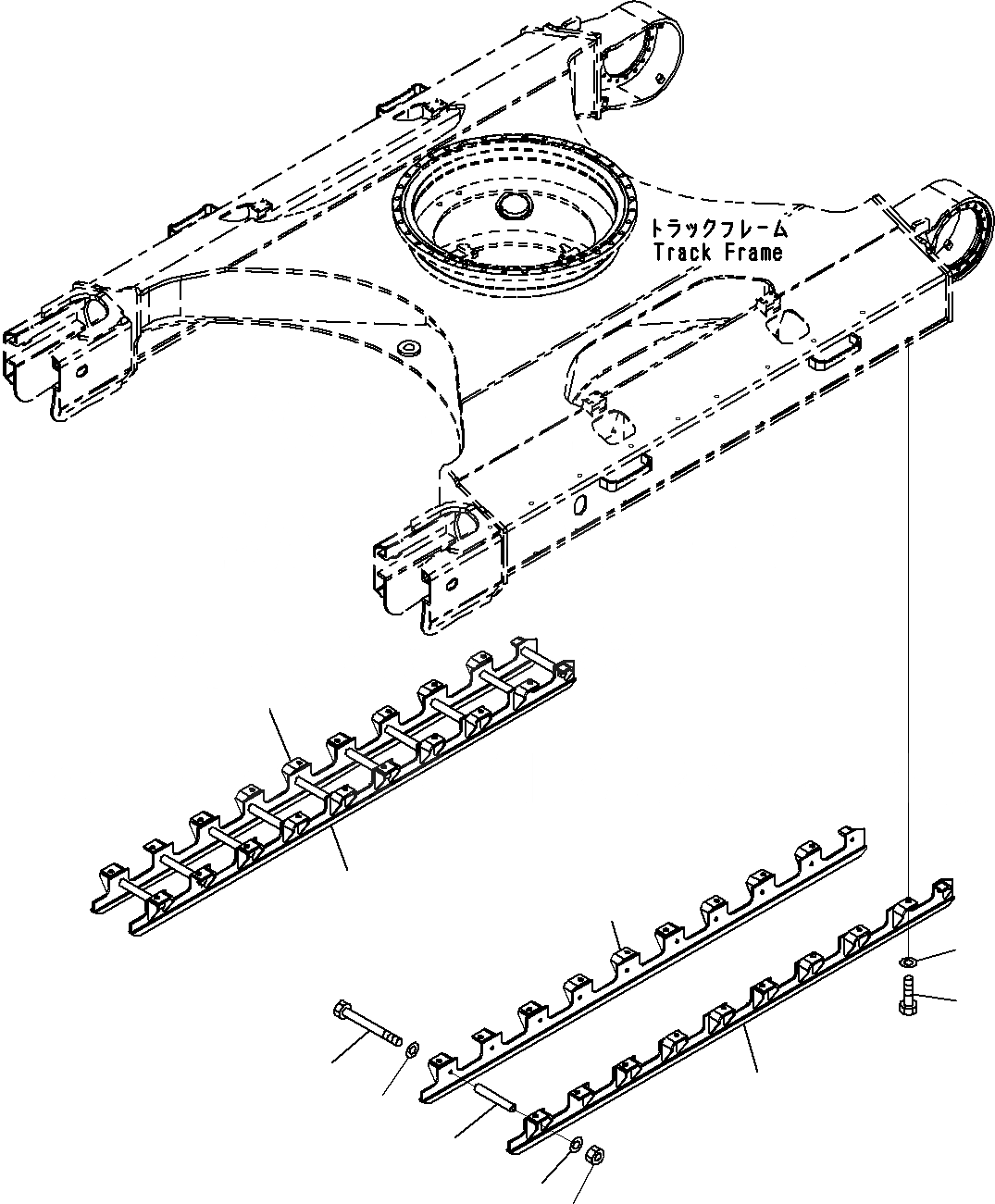 トラックフレーム
Track Frame