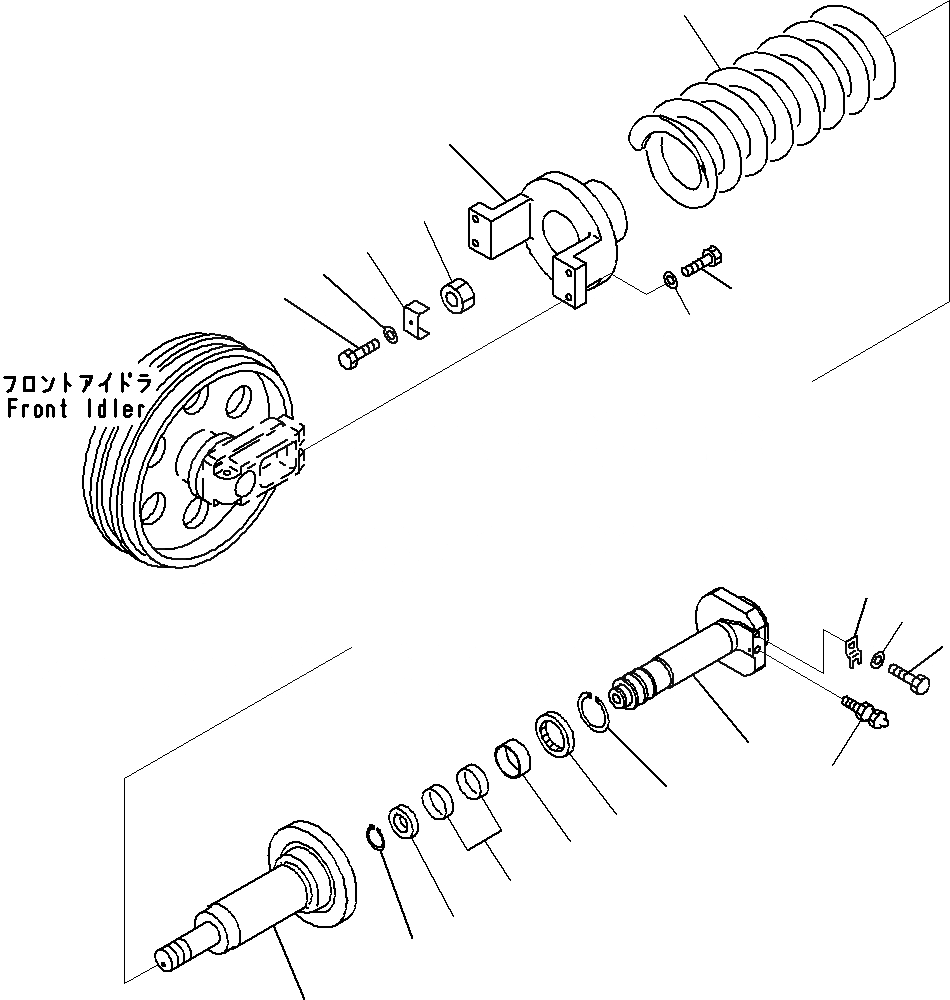 フロントアイドラ
Front Idler