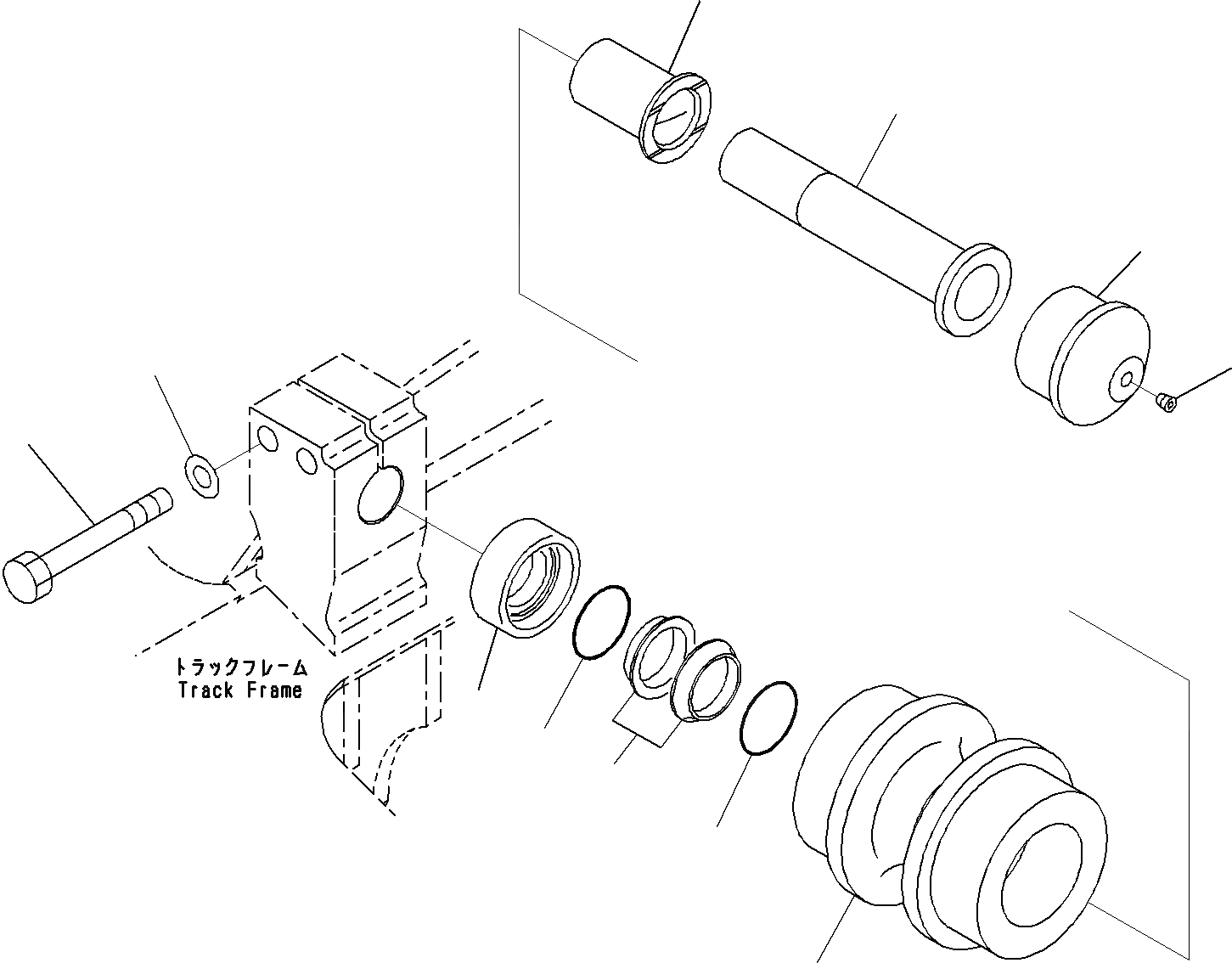 トラックフレーム
Track Frame