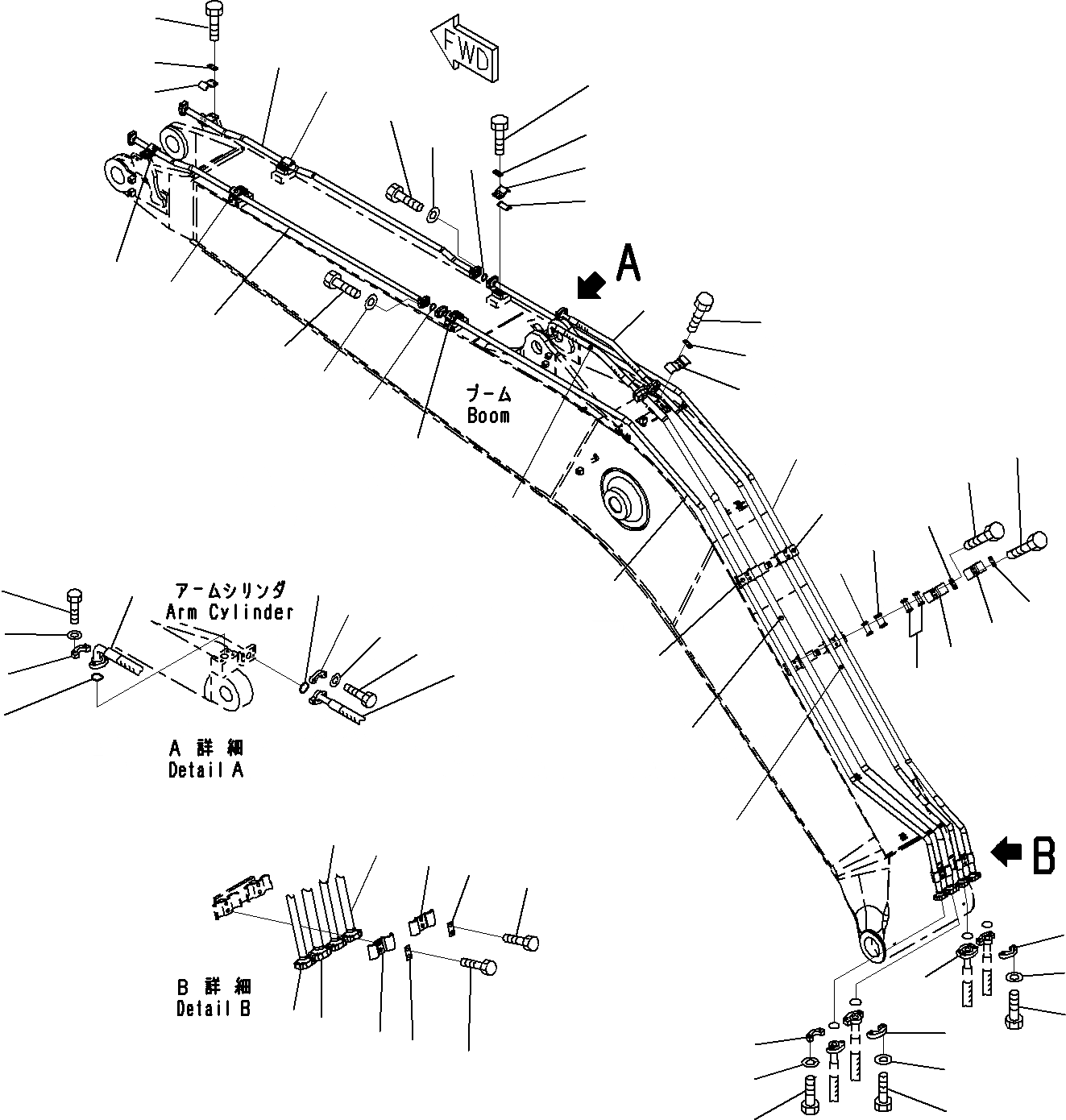 FWD

A

ブーム
Boom

アームシリンダ
Arm Cylinder

A 詳細
Detail A

B

B 詳細
Detail B