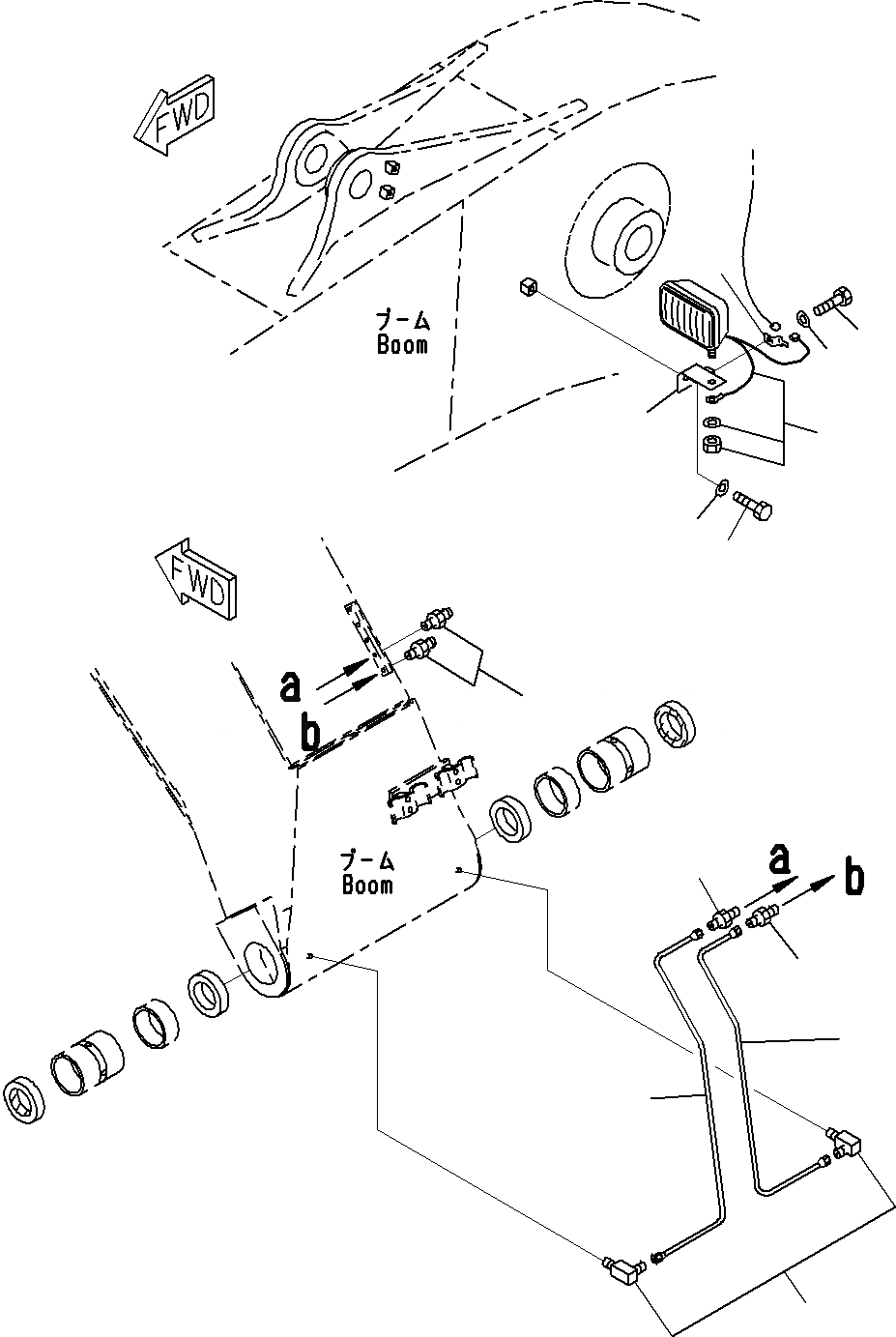 FWD

ブーム
Boom

FWD

a
b

ブーム
Boom

a
b