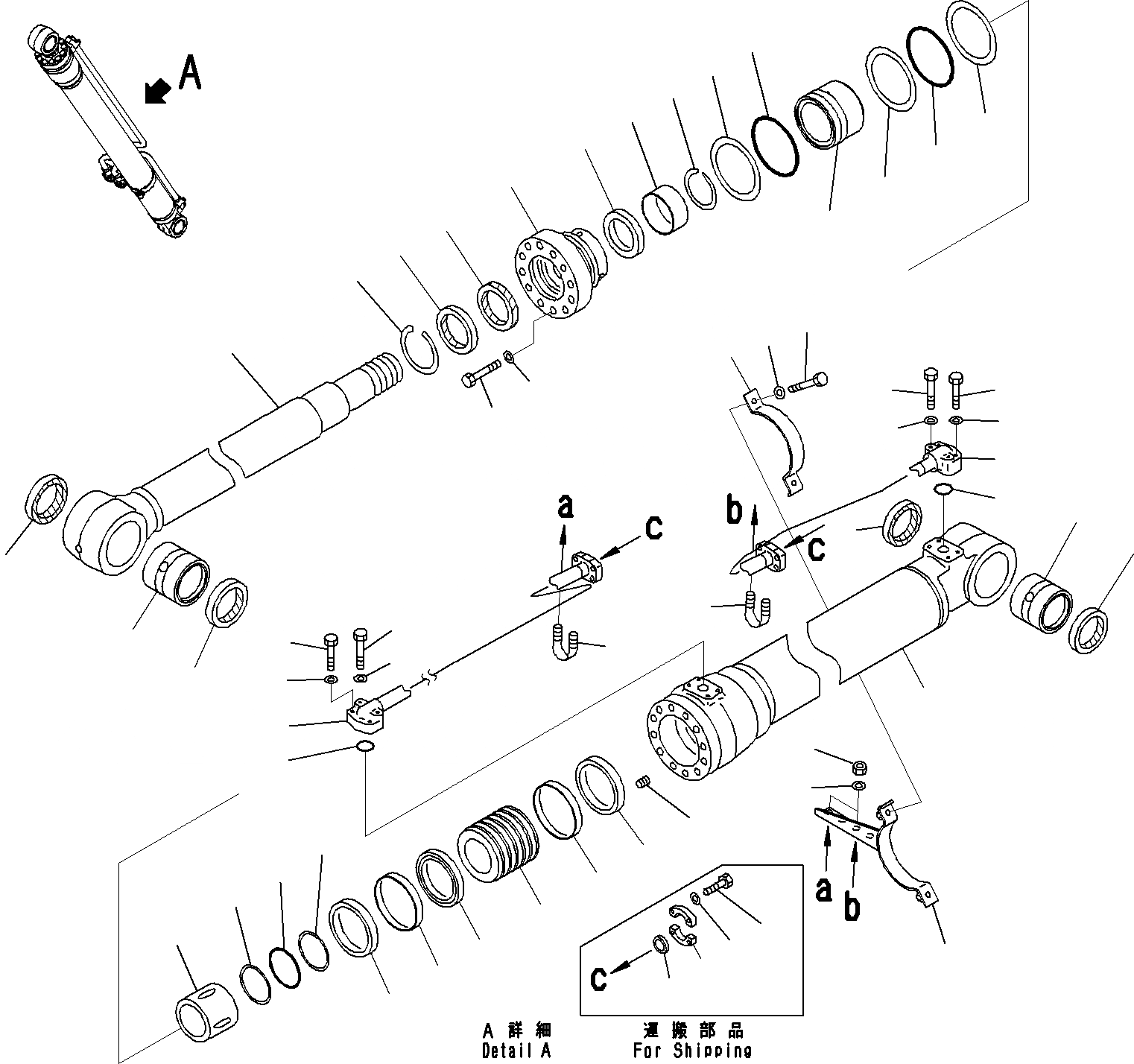 A

a

c

b

c

a

b

c

A 詳細
Detail A

運搬部品
For Shipping