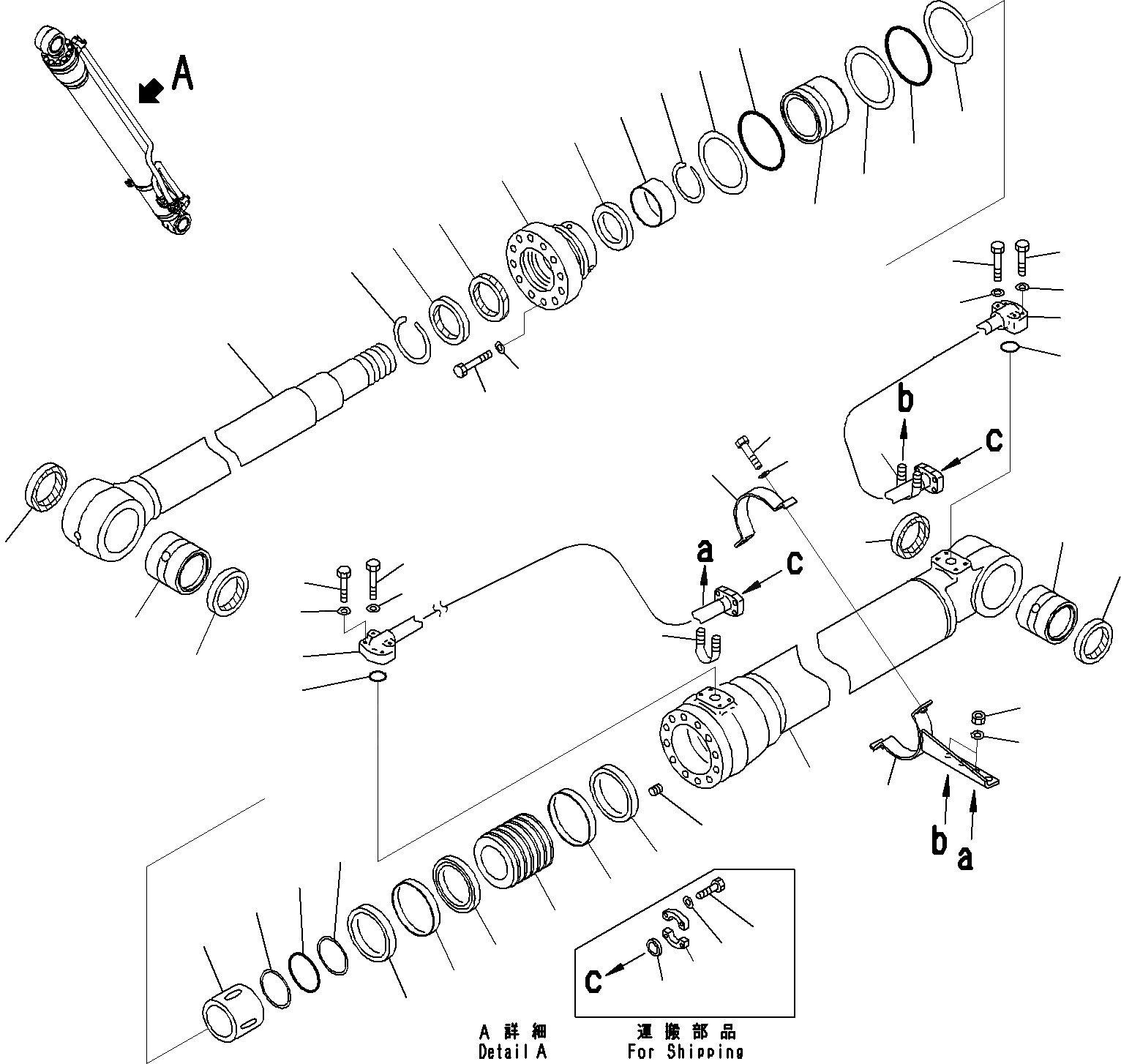 A

b

c

a

c

b

a

c

A 詳細
Detail A

運搬部品
For Shipping