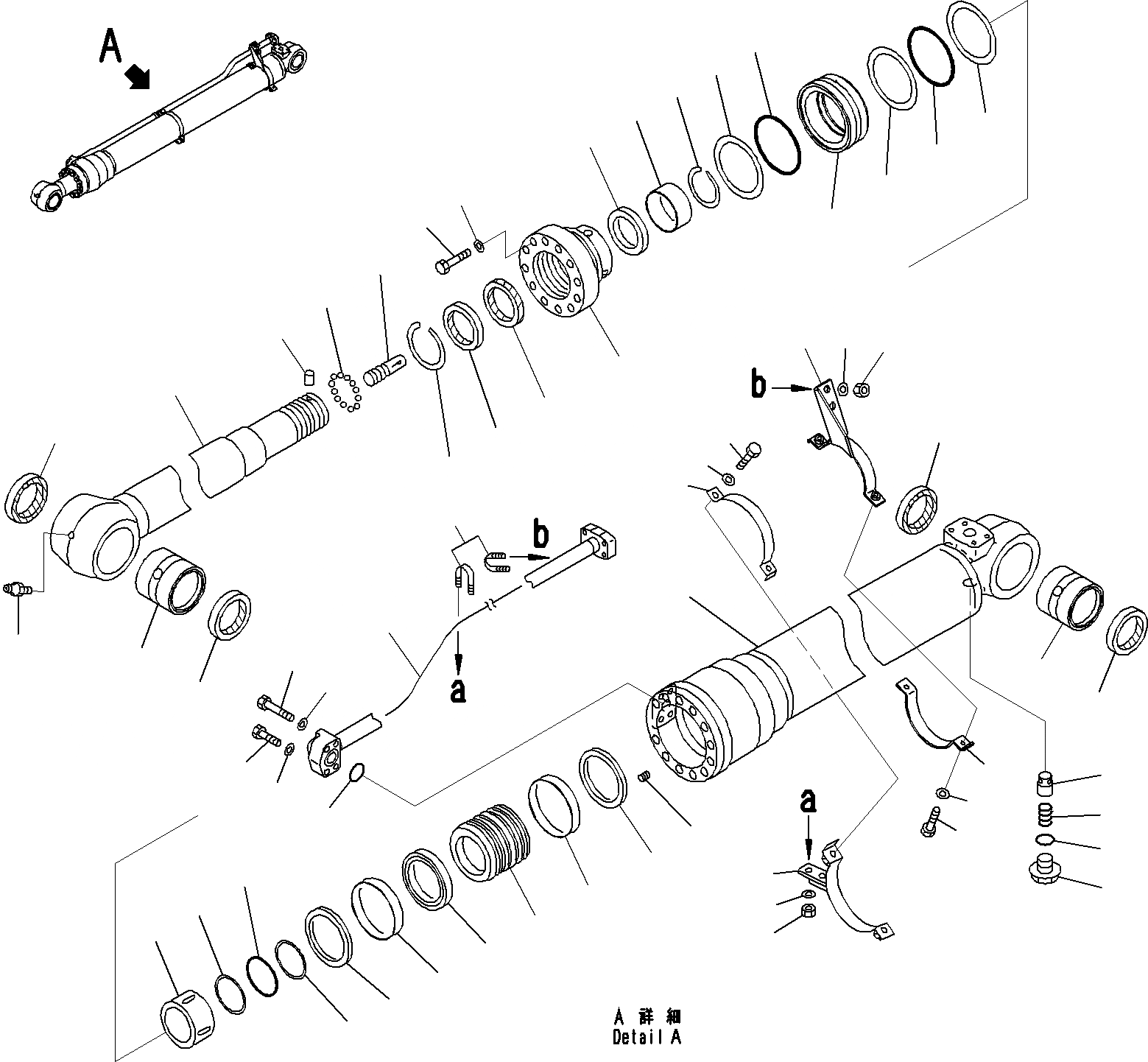 A

b

b

a

a

A 詳細
Detail A