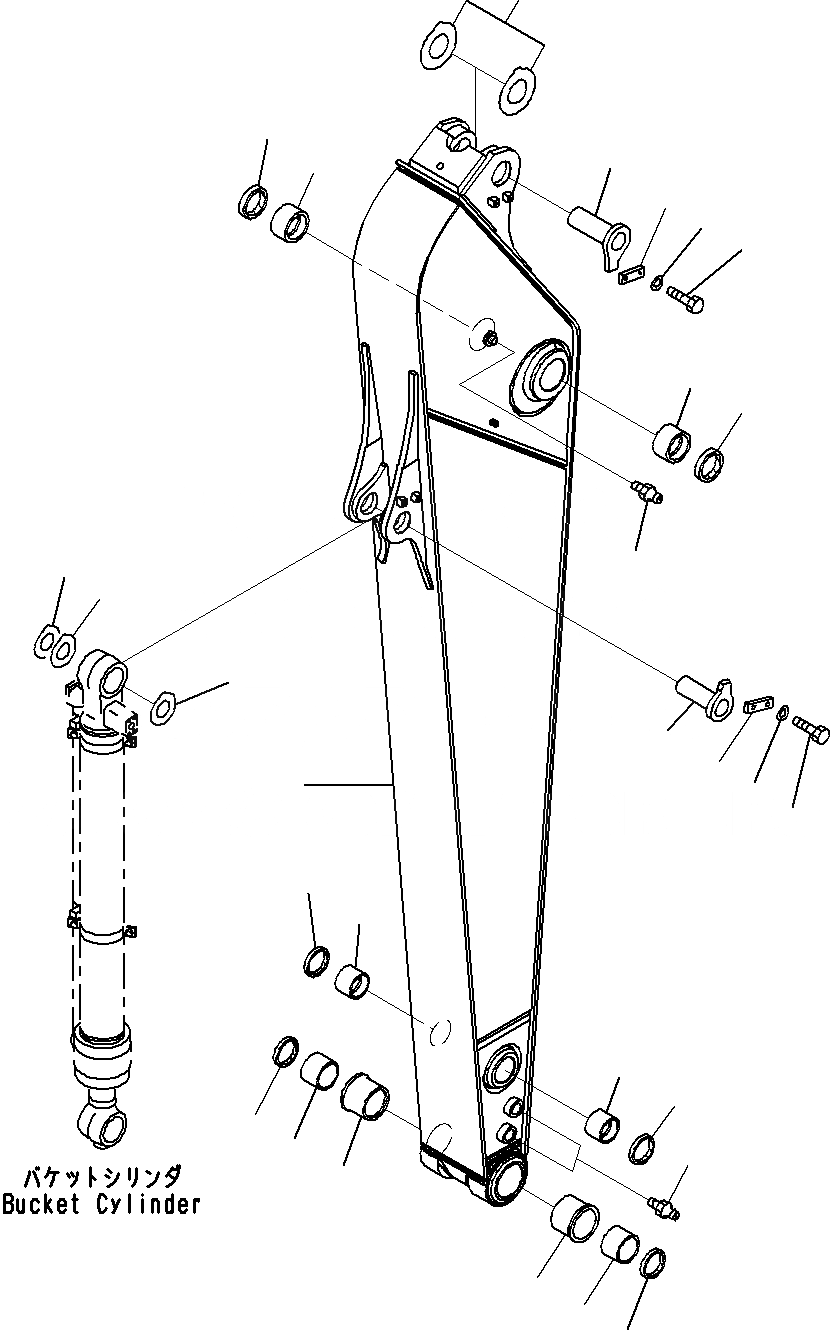 バケットシリンダ
Bucket Cylinder