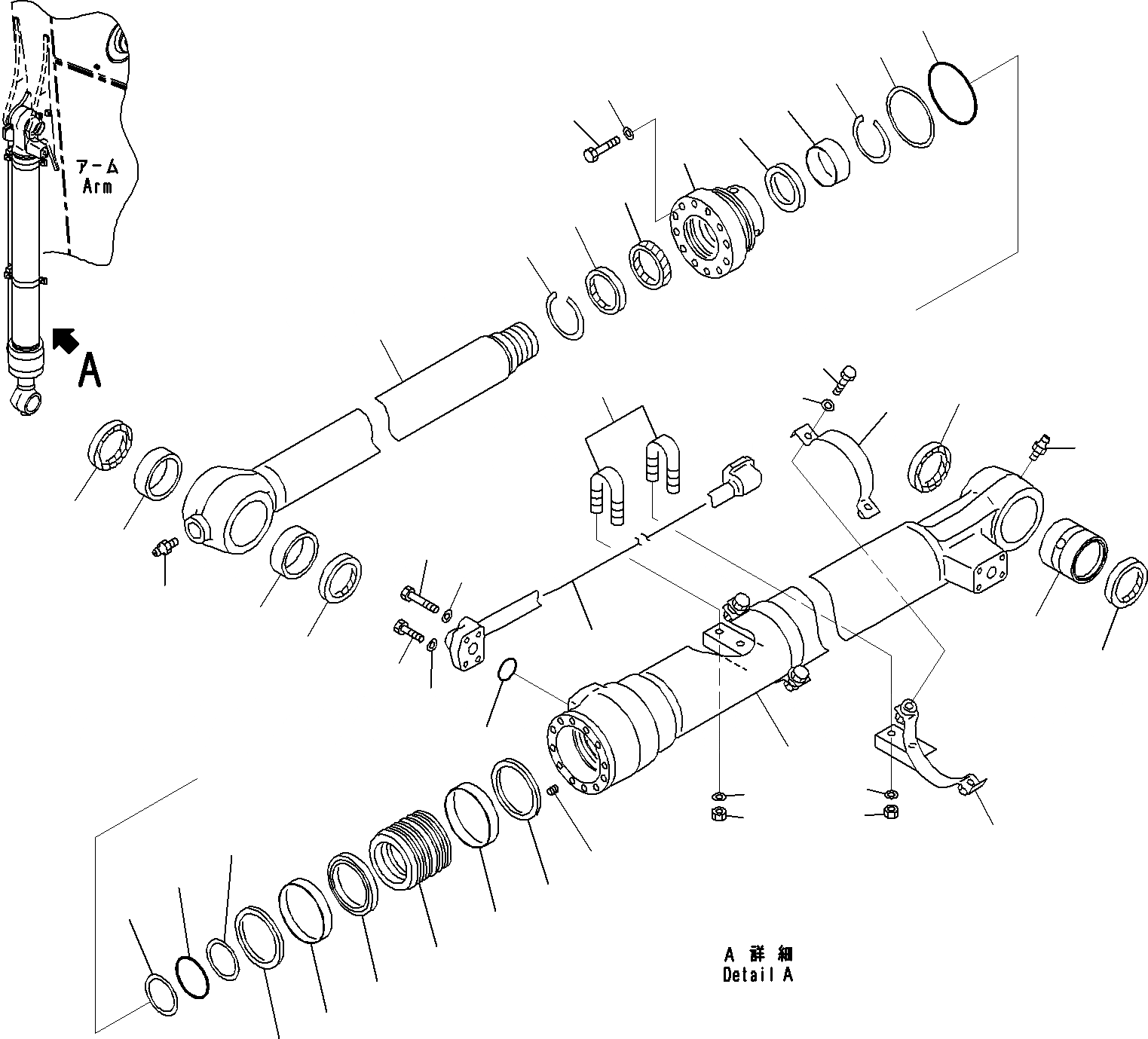 アーム
Arm

A

A 詳細
Detail A