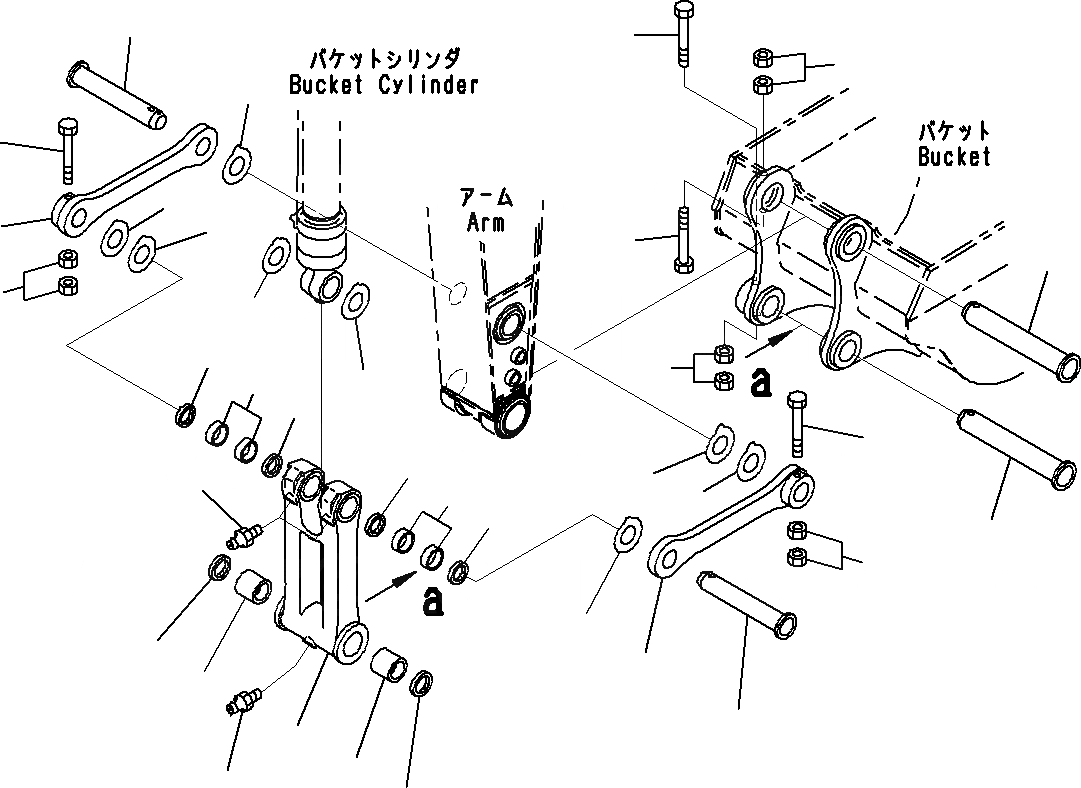 バケットシリンダ
Bucket Cylinder

アーム
Arm

バケット
Bucket

a

a