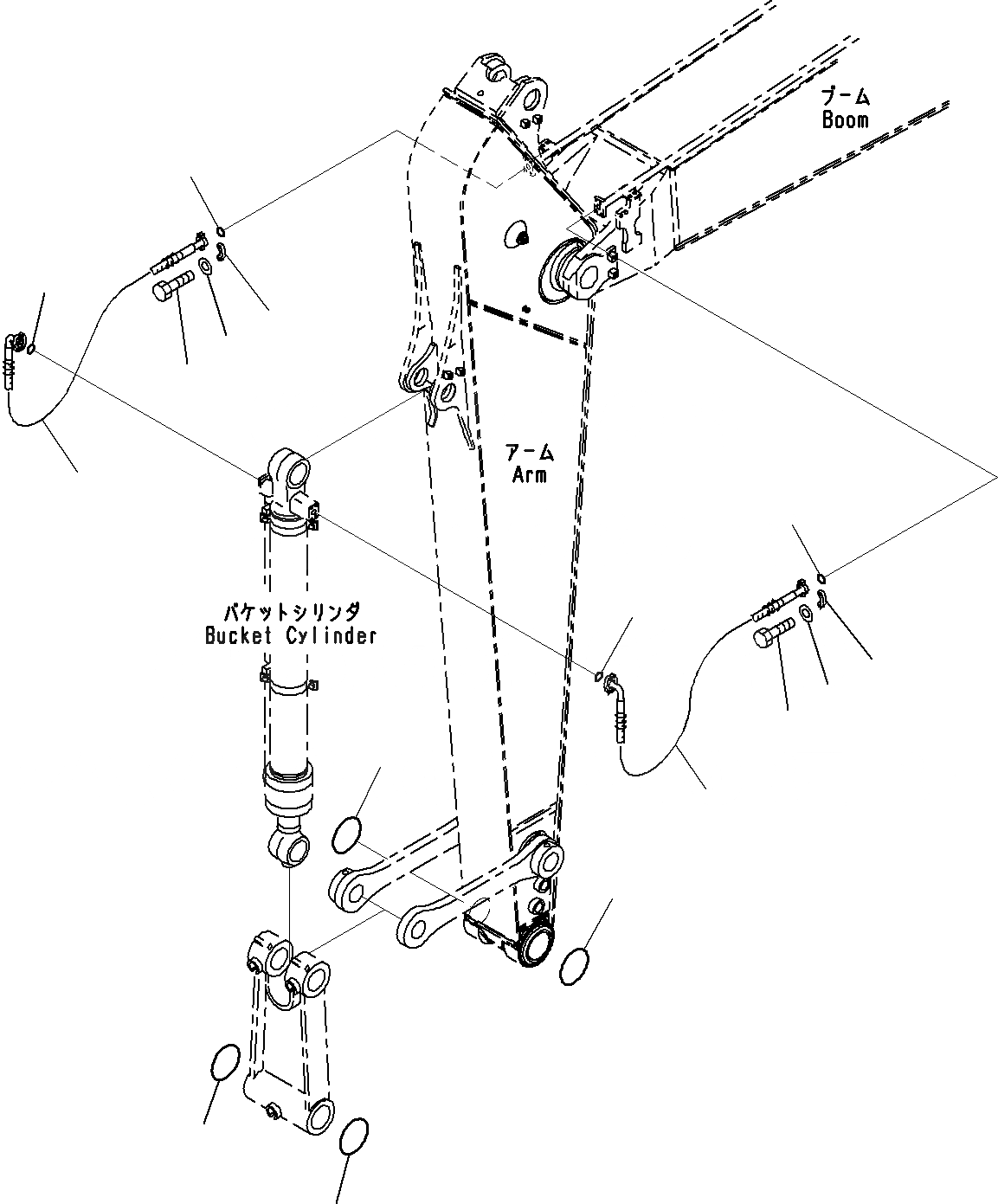 ブーム
Boom

アーム
Arm

バケットシリンダ
Bucket Cylinder