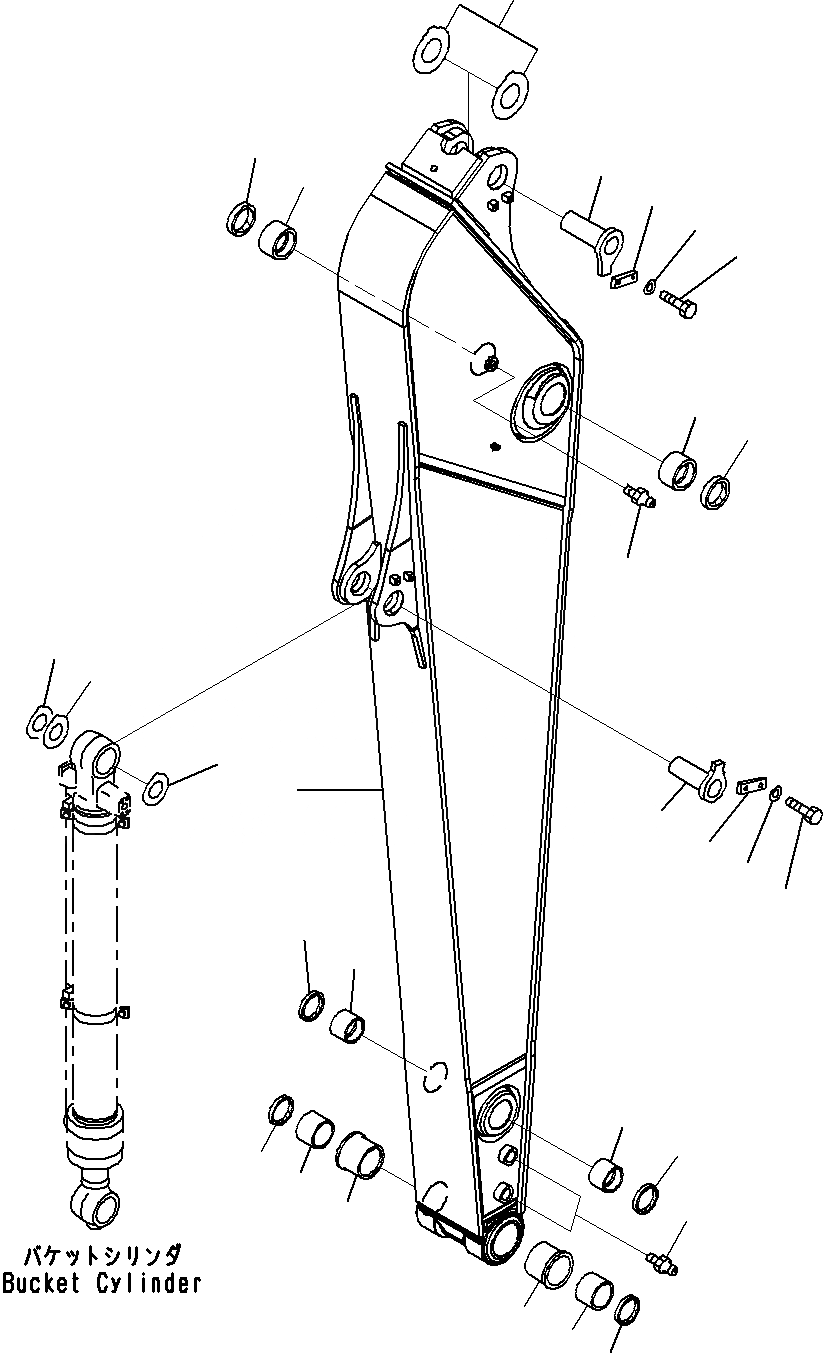 バケットシリンダ
Bucket Cylinder