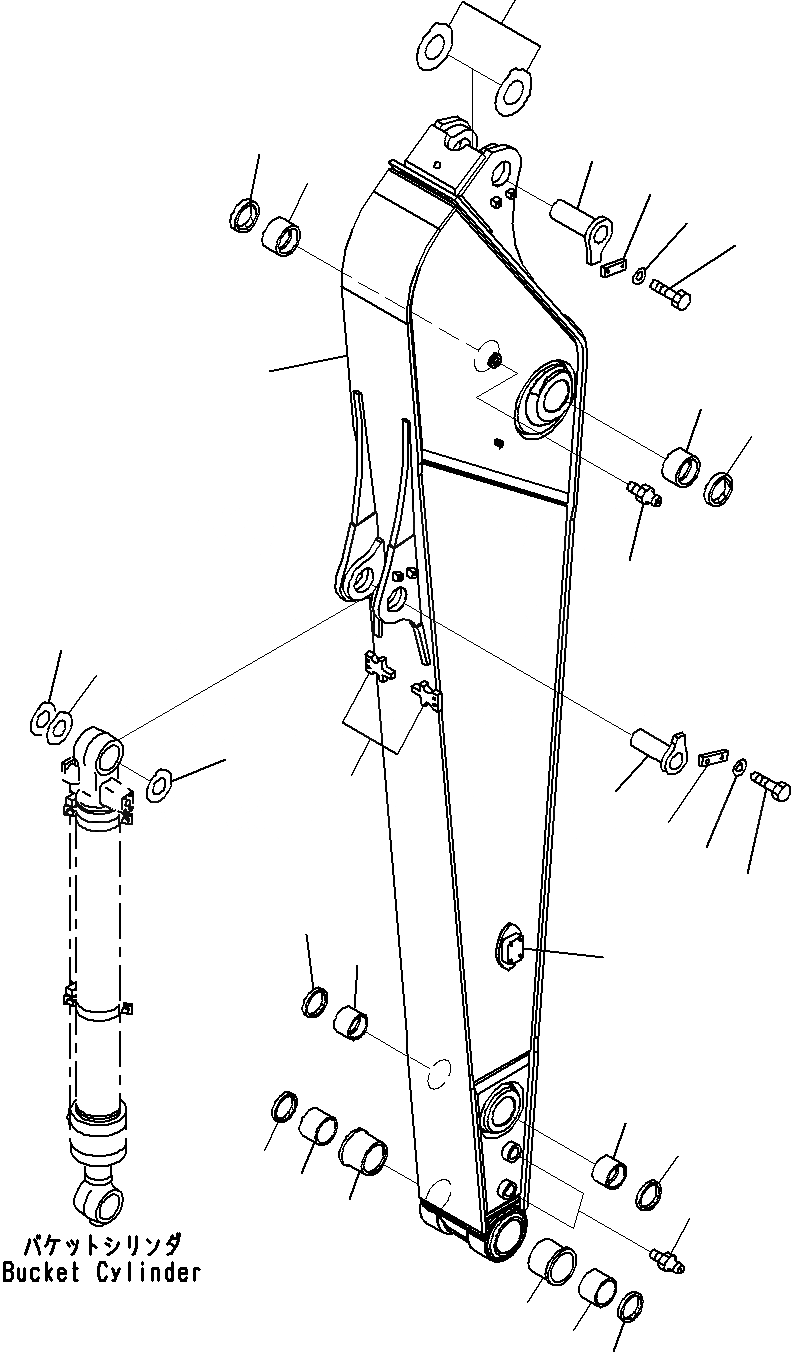 バケットシリンダ
Bucket Cylinder