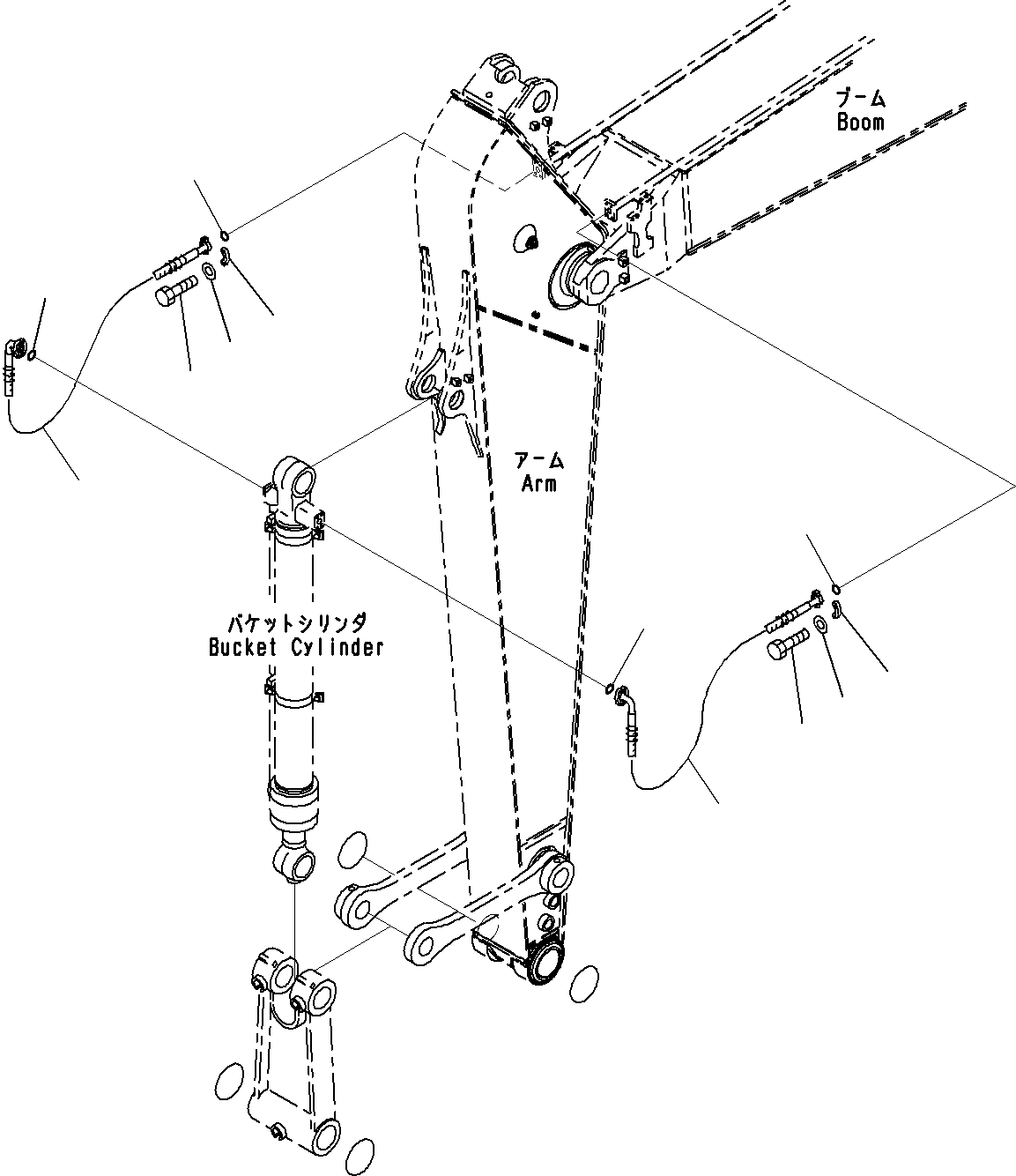 ブーム
Boom

アーム
Arm

バケットシリンダ
Bucket Cylinder