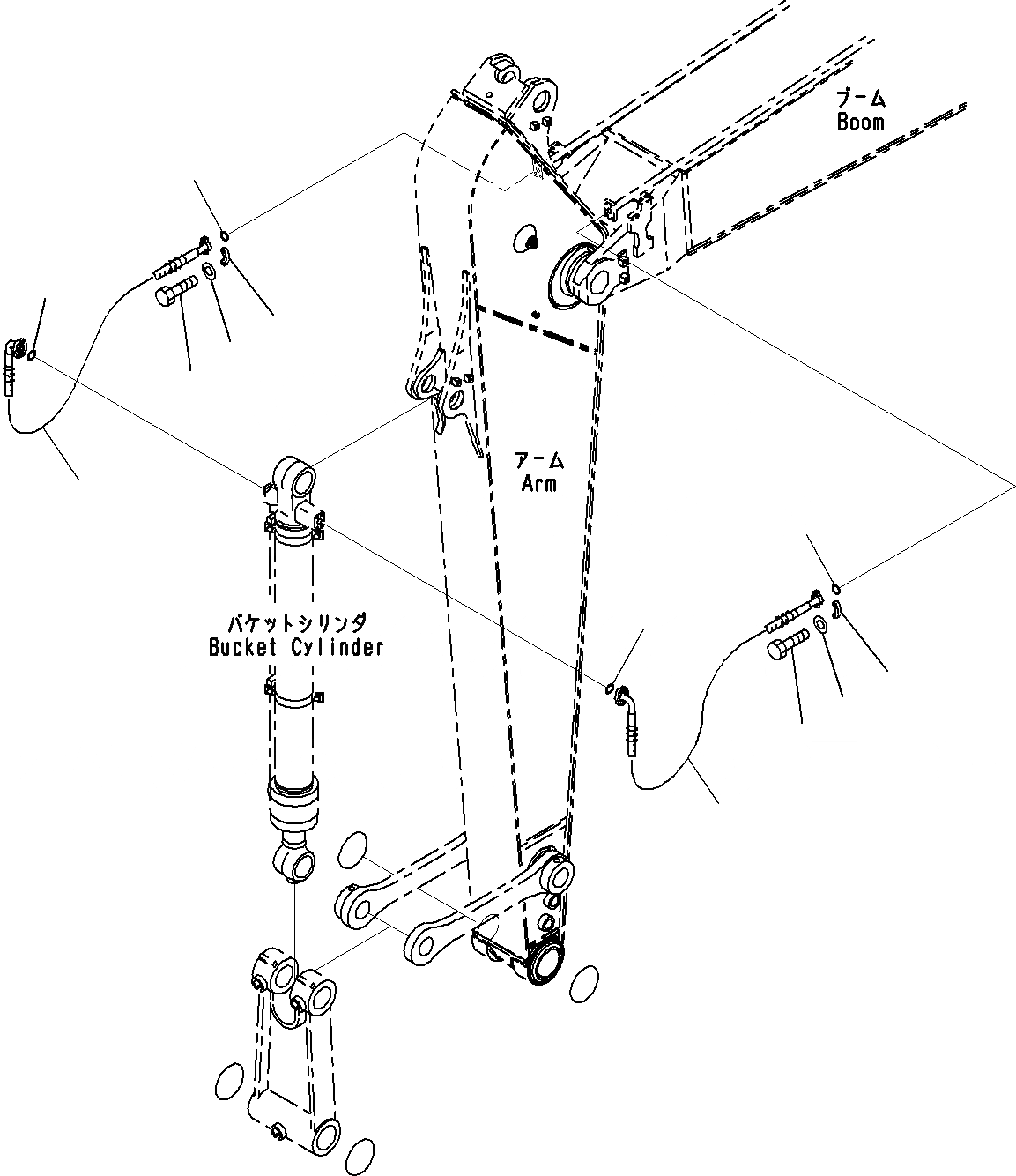 ブーム
Boom

アーム
Arm

バケットシリンダ
Bucket Cylinder