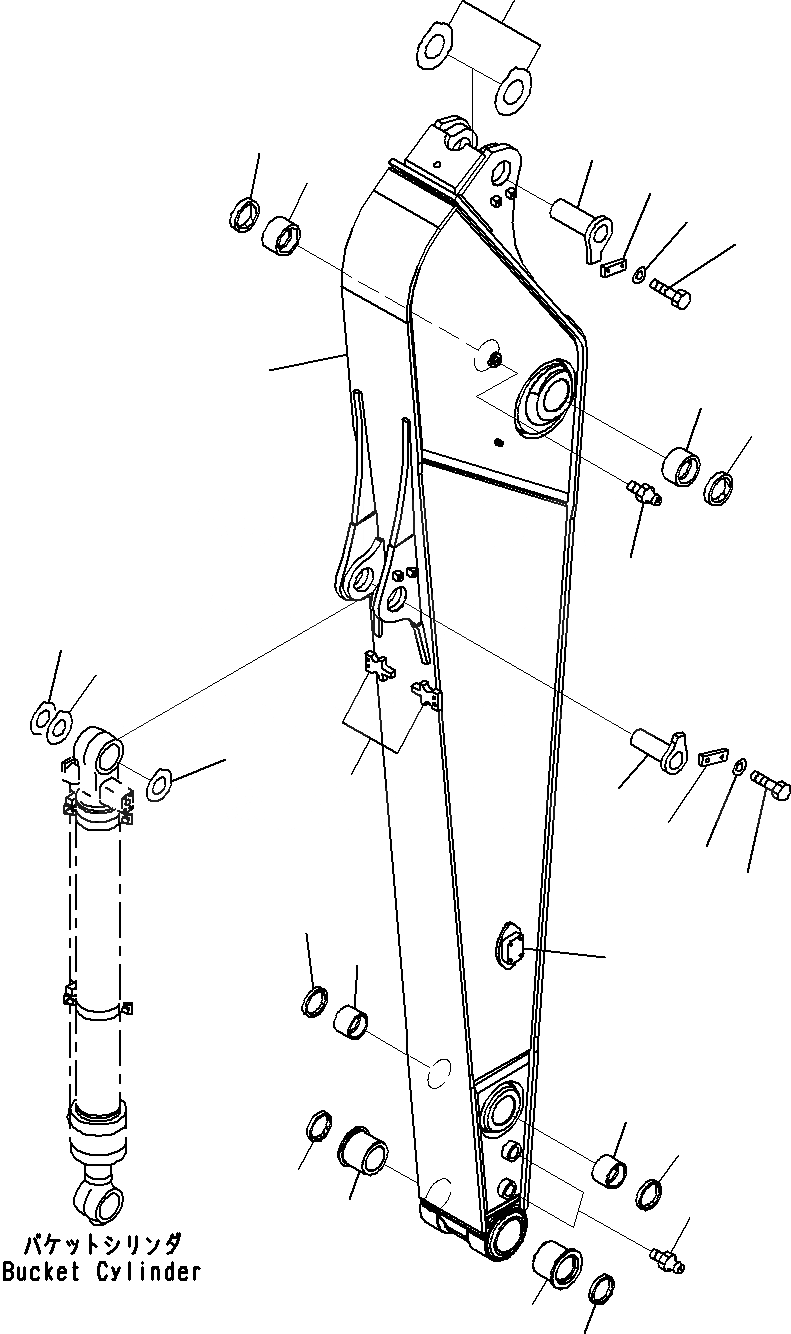 バケットシリンダ
Bucket Cylinder