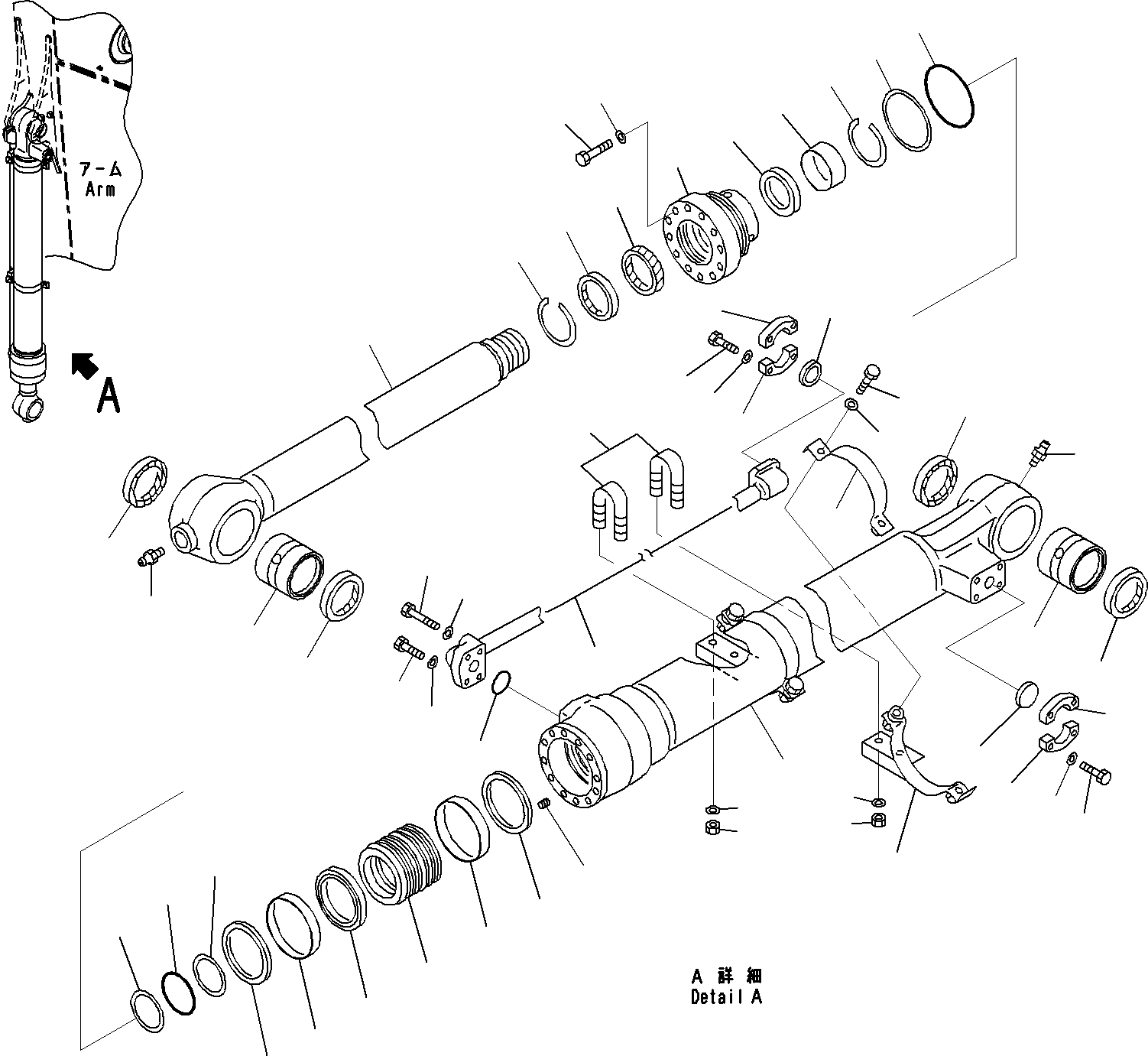 アーム
Arm

A

A 詳 細
Detail A