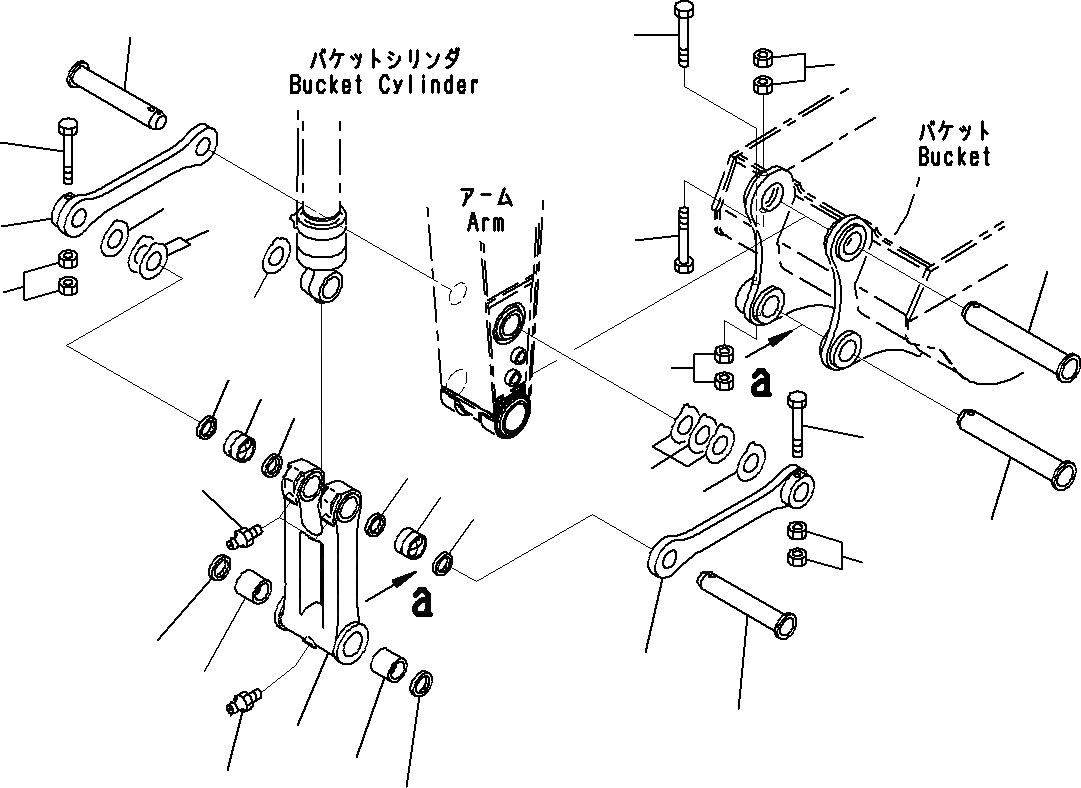 バケットシリンダ
Bucket Cylinder

バケット
Bucket

アーム
Arm

a

a