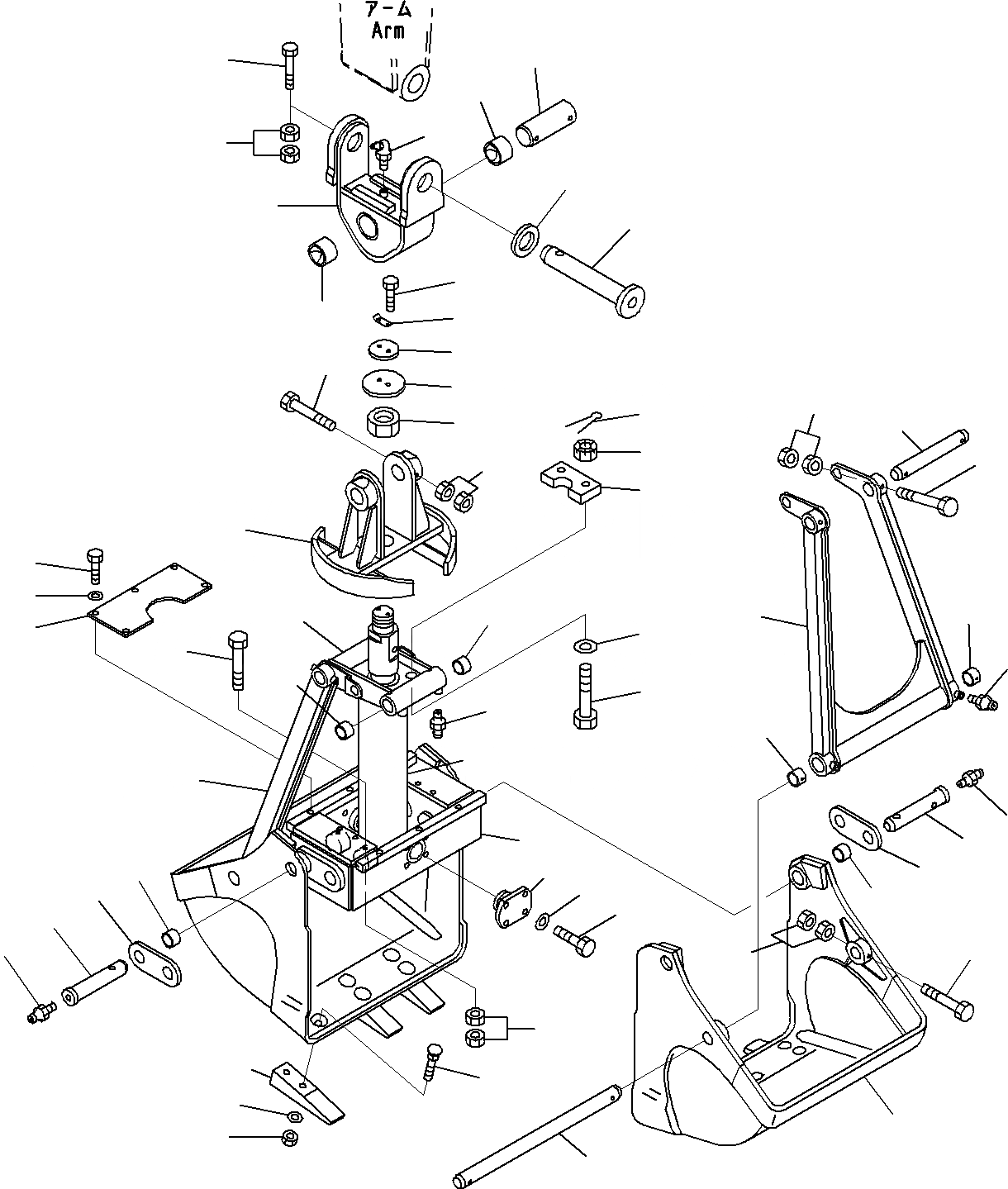 アーム
Arm