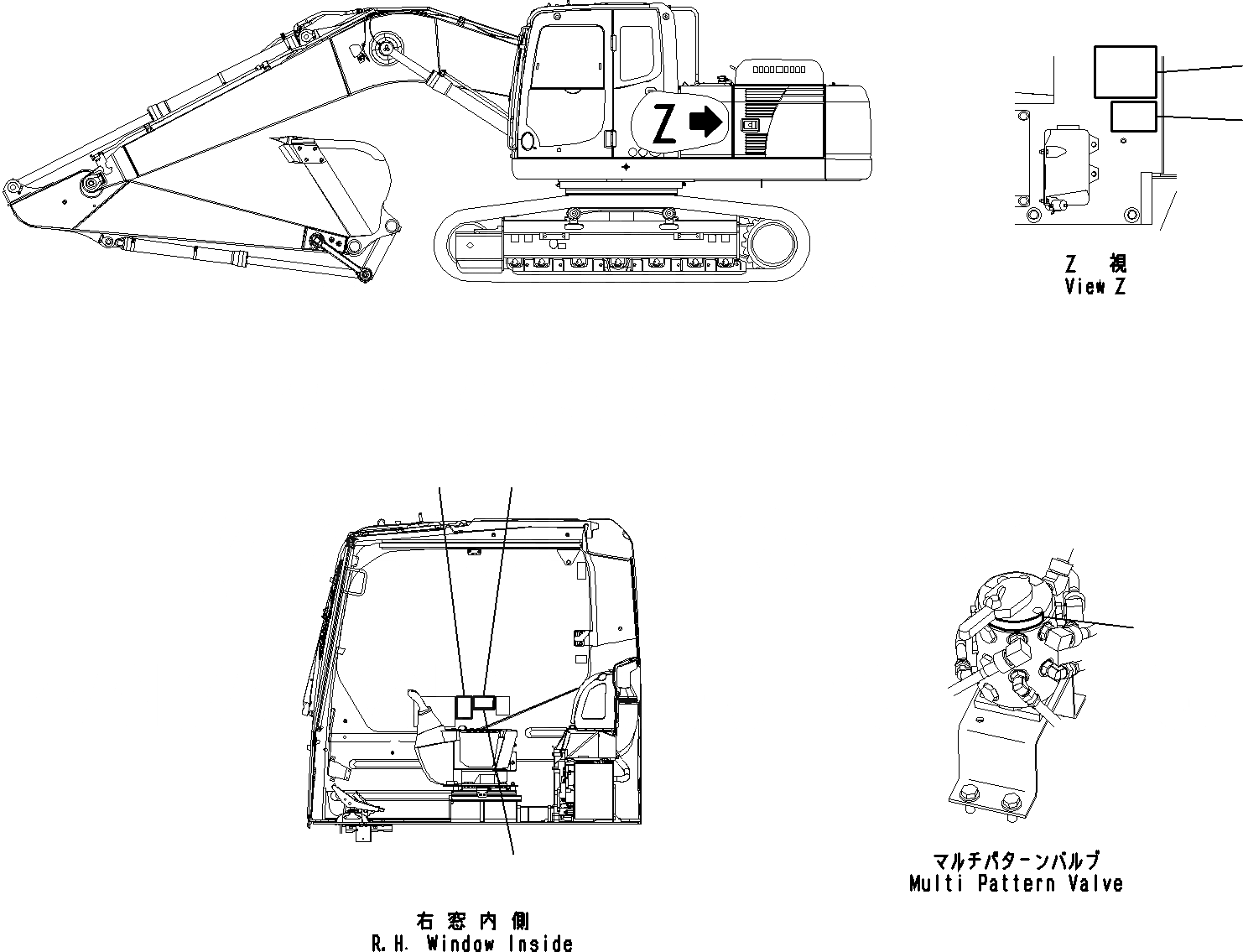 Z

Z 視
View Z

右窓内側
R.H. Window Inside

マルチパターンバルブ
Multi Pattern Valve