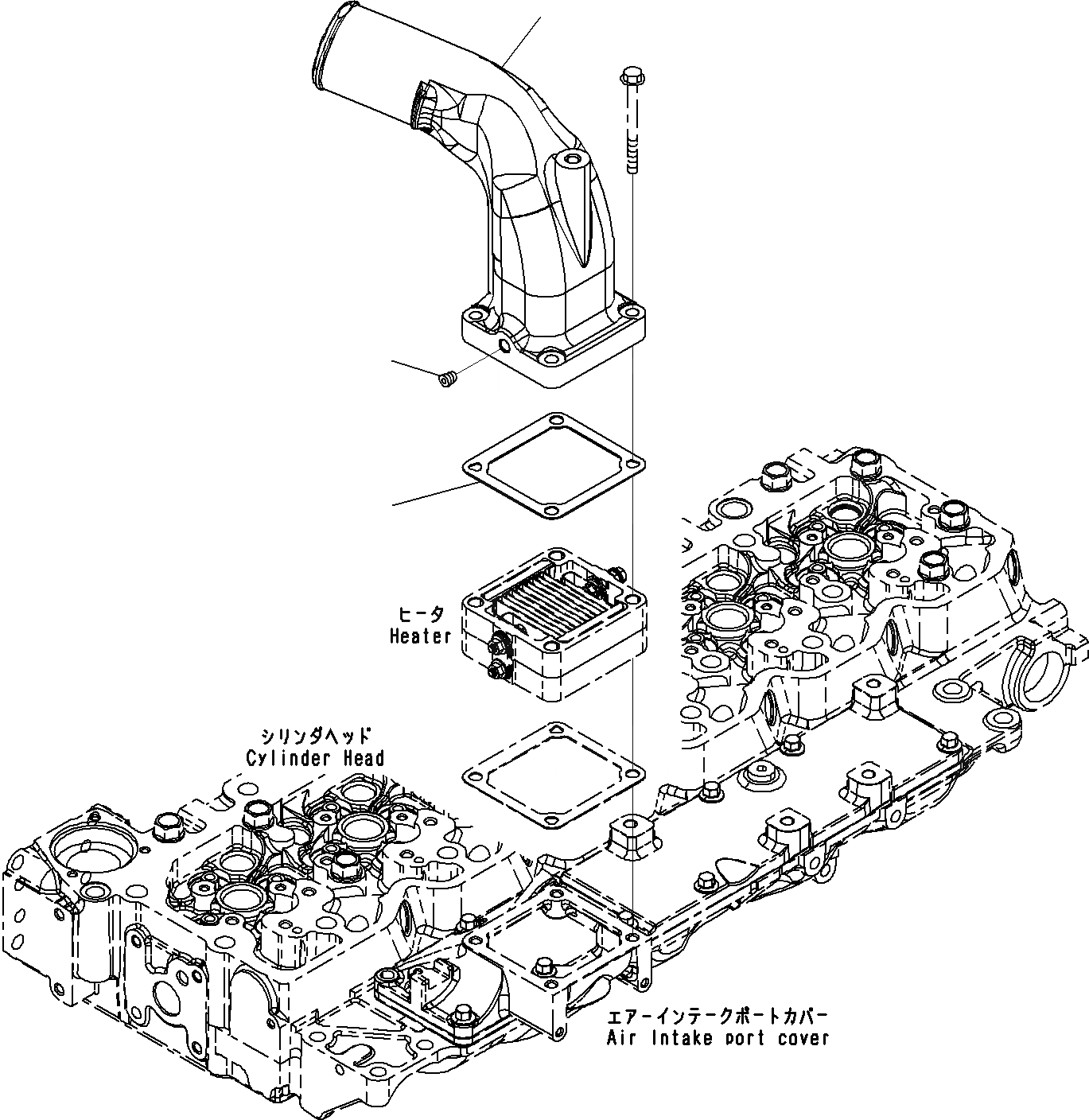 ヒータ
Heater

シリンダヘッド
Cylinder Head

エアーインテークポートカバー
Air Intake port cover