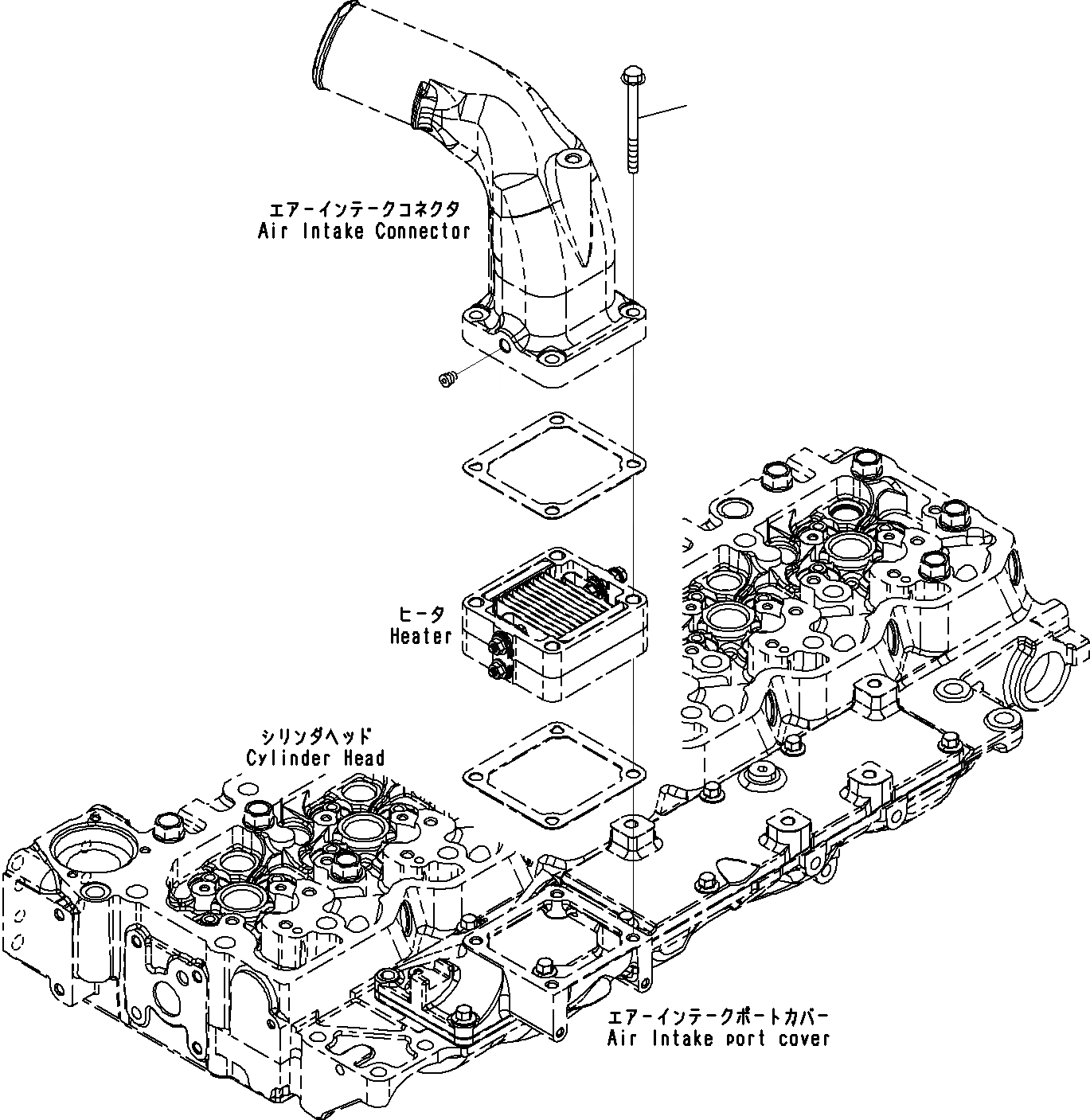 エアーインテークコネクタ
Air Intake Connector

ヒータ
Heater

シリンダヘッド
Cylinder Head

エアーインテークポートカバー
Air Intake port cover