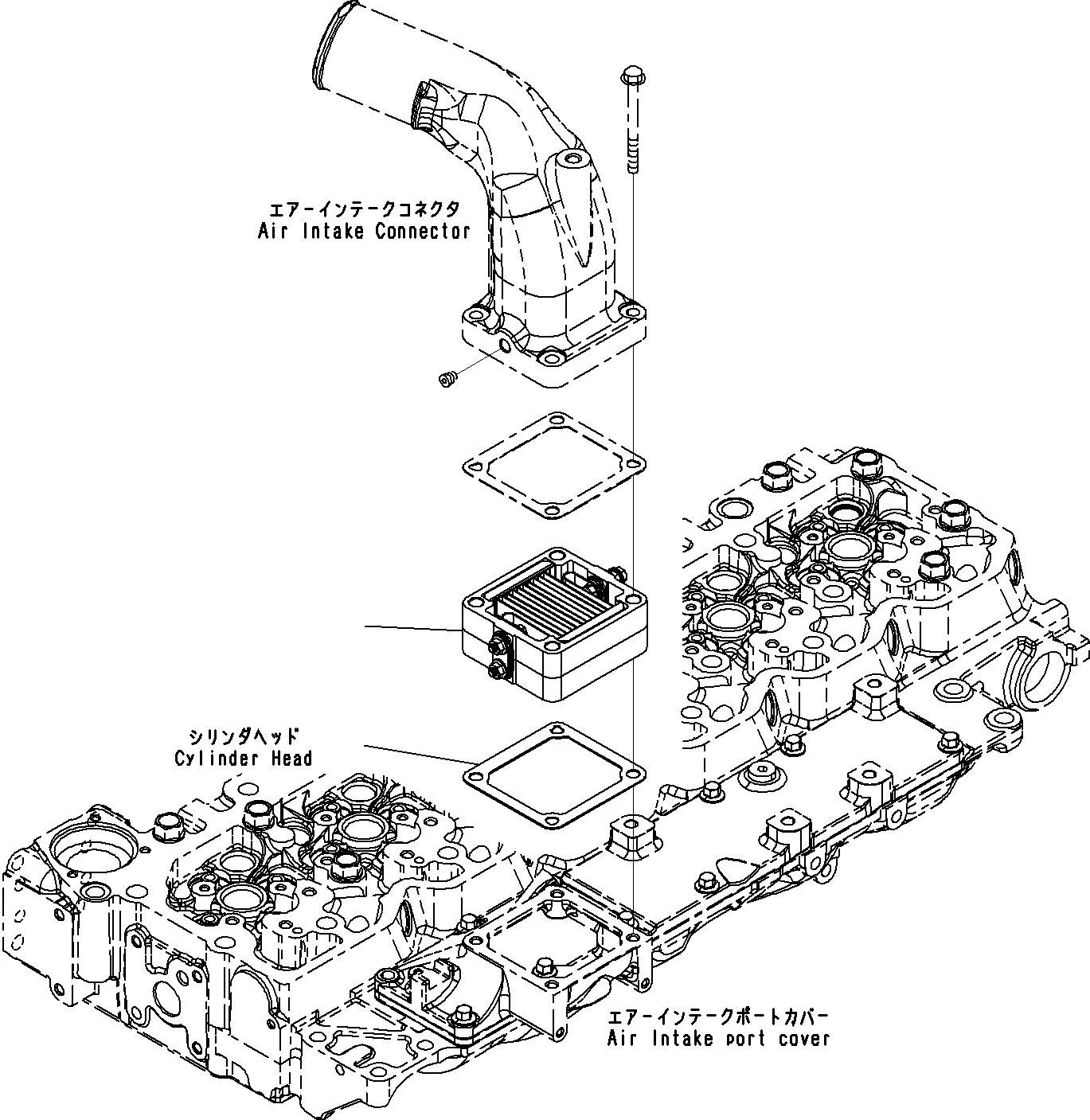 エアーインテークコネクタ
Air Intake Connector

シリンダヘッド
Cylinder Head

エアーインテークポートカバー
Air Intake port cover