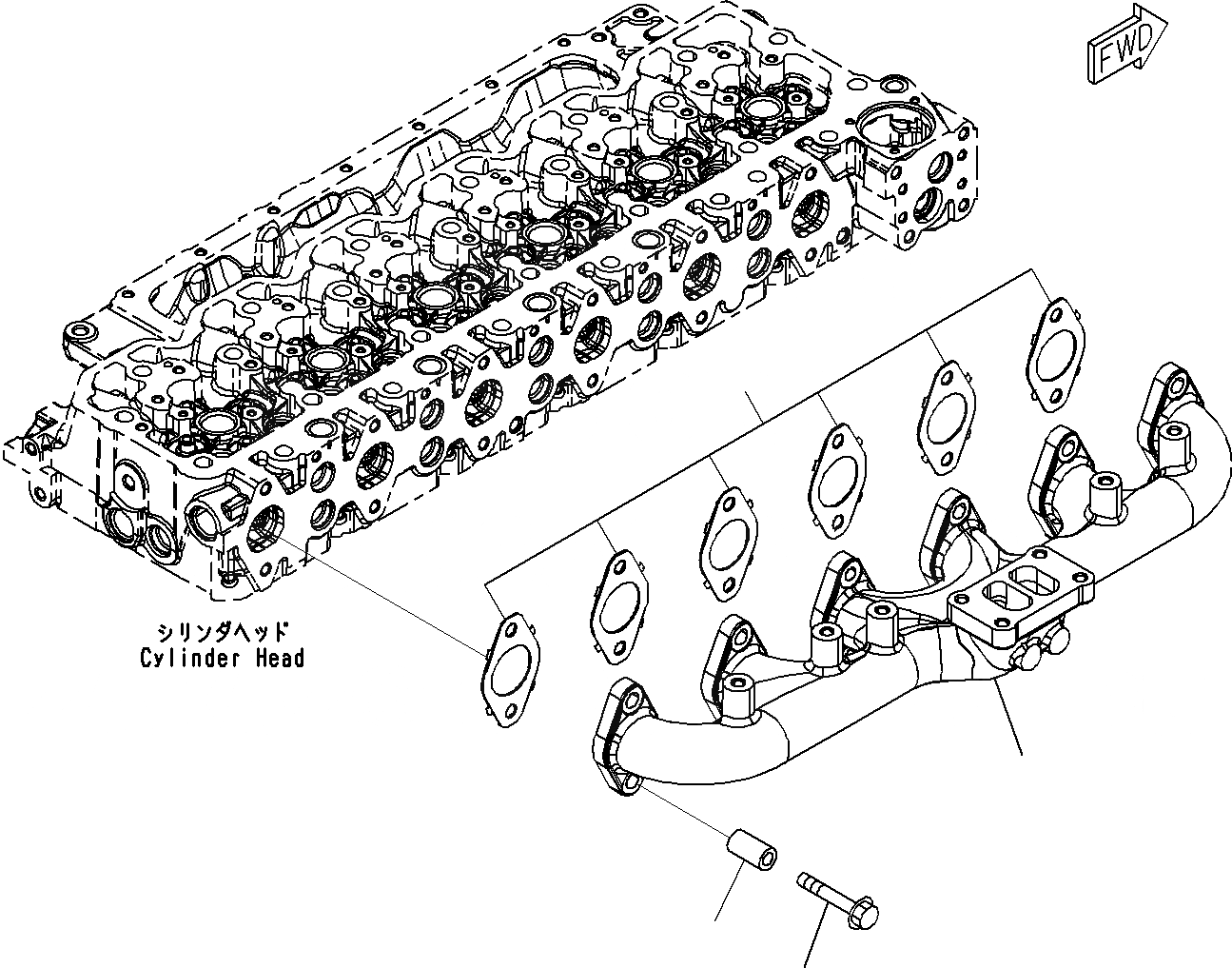 FWD

シリンダヘッド
Cylinder Head