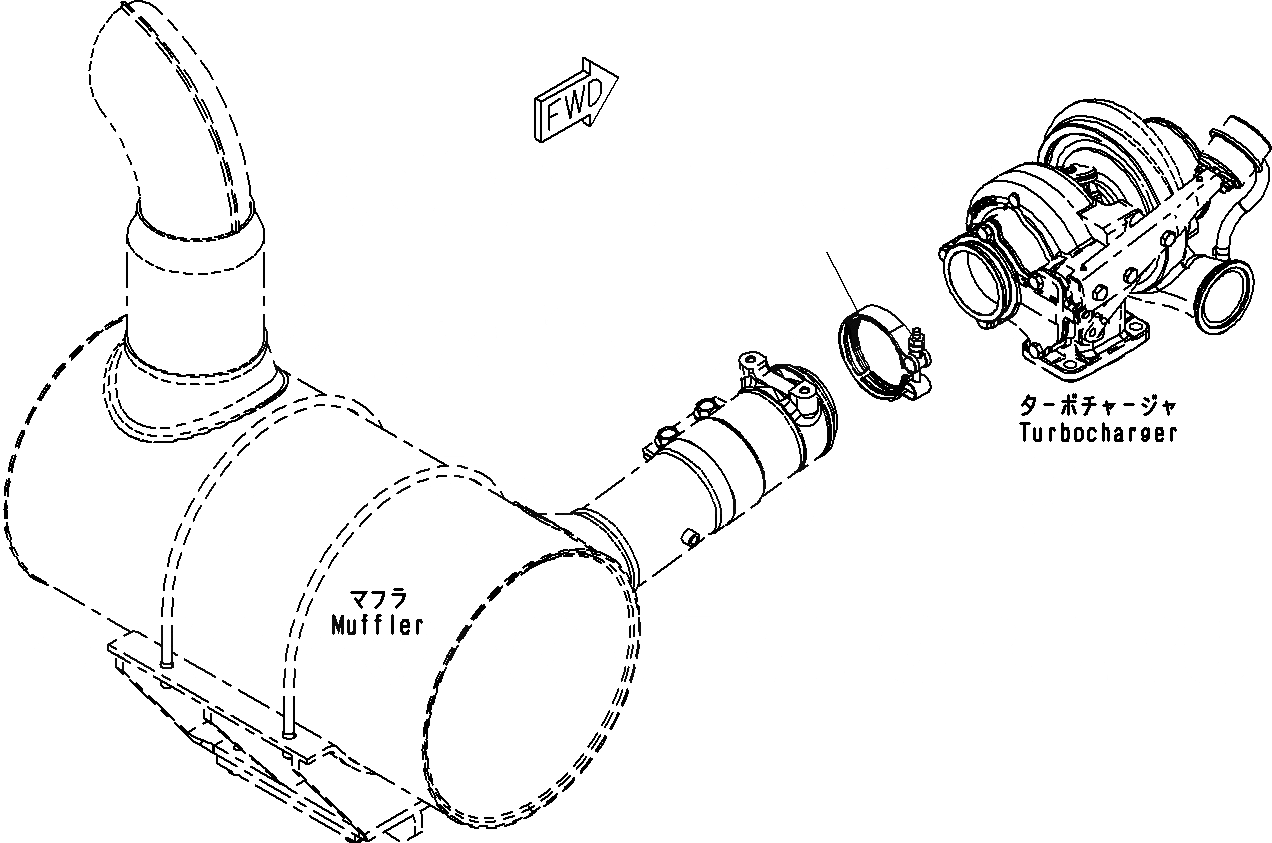 FWD

ターボチャージャ
Turbocharger

マフラ
Muffler