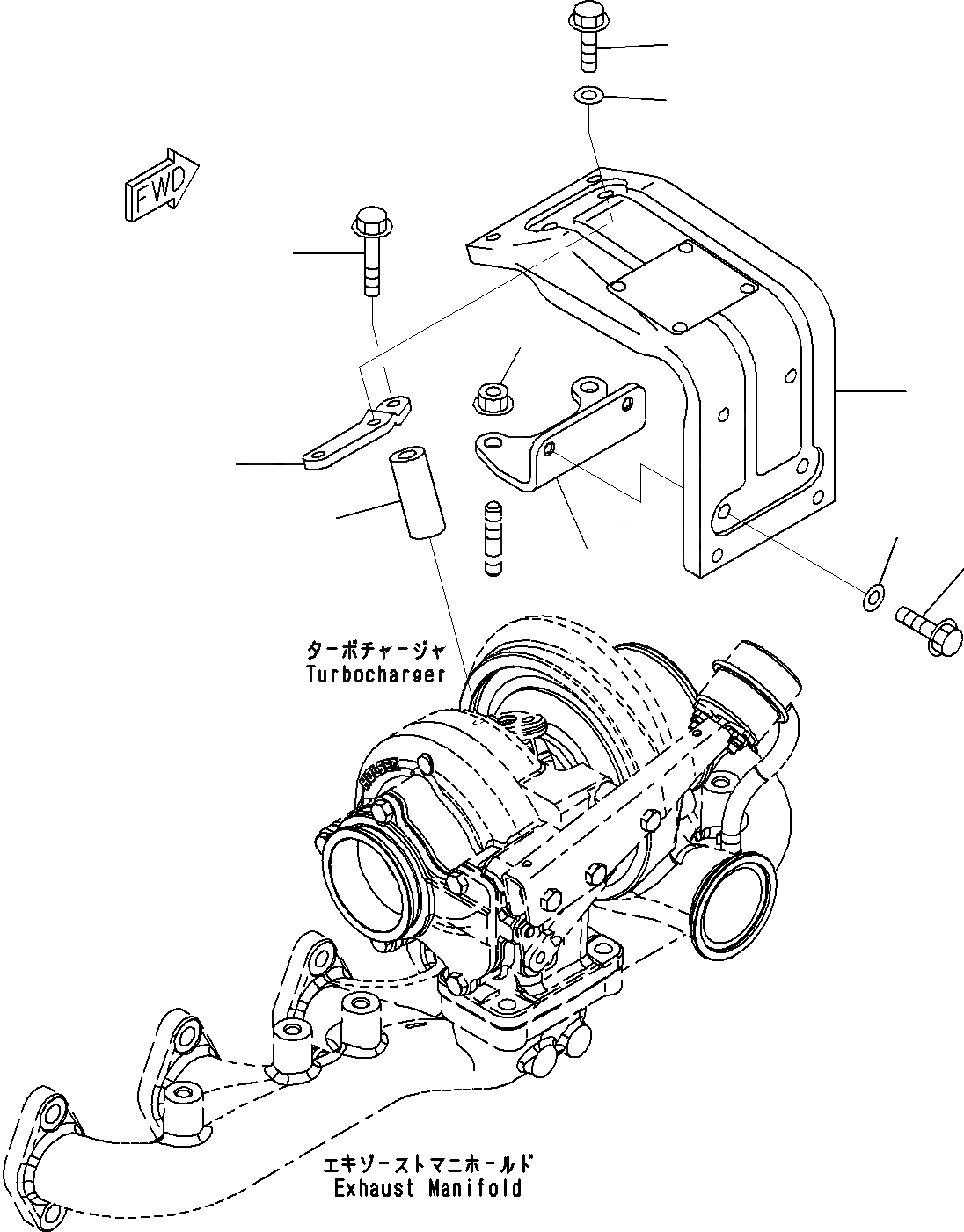 FWD

ターボチャージャ
Turbocharger

エキゾーストマニホールド
Exhaust Manifold