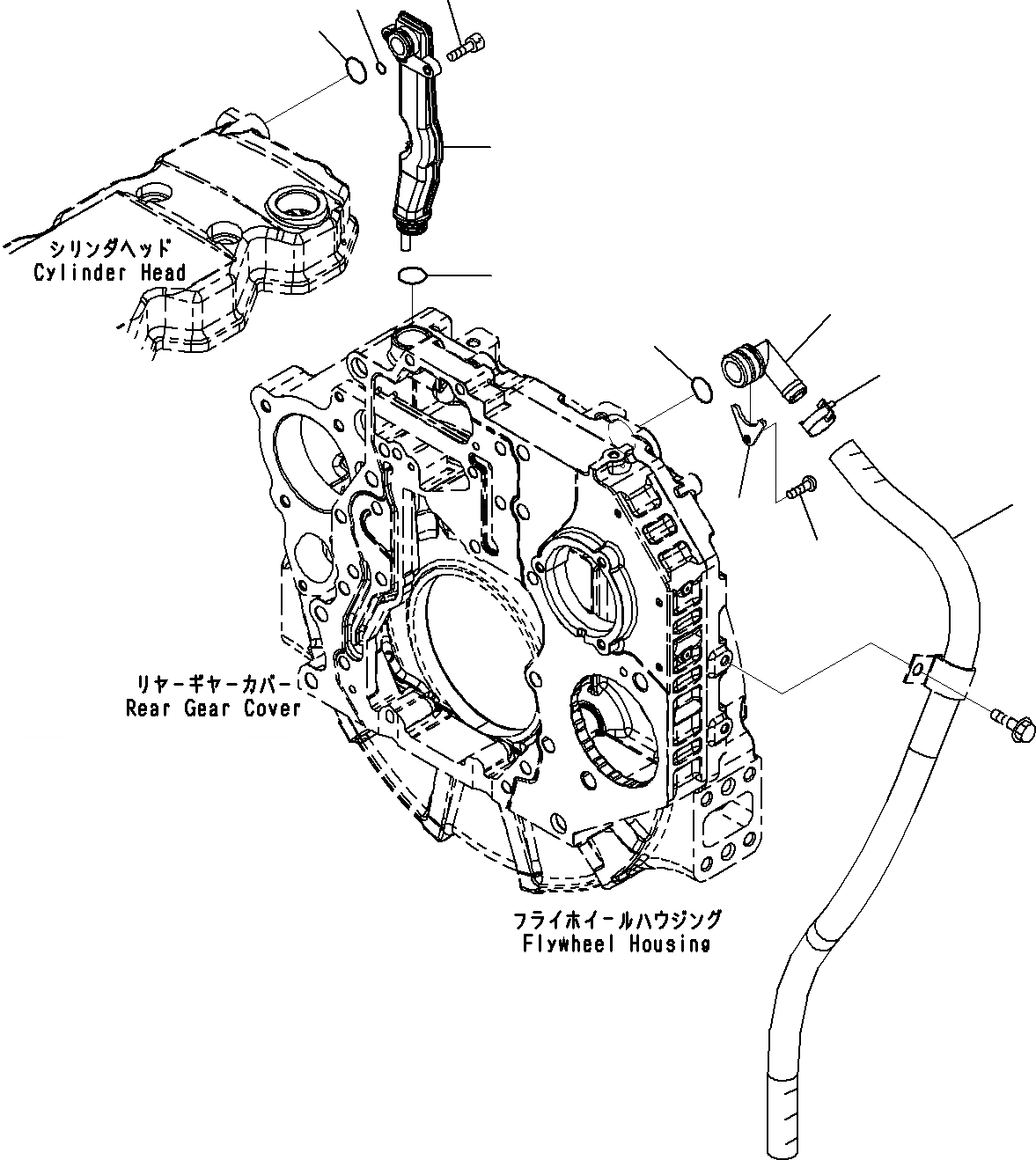 シリンダヘッド
Cylinder Head

リヤーギヤーカバー
Rear Gear Cover

フライホイールハウジング
Flywheel Housing