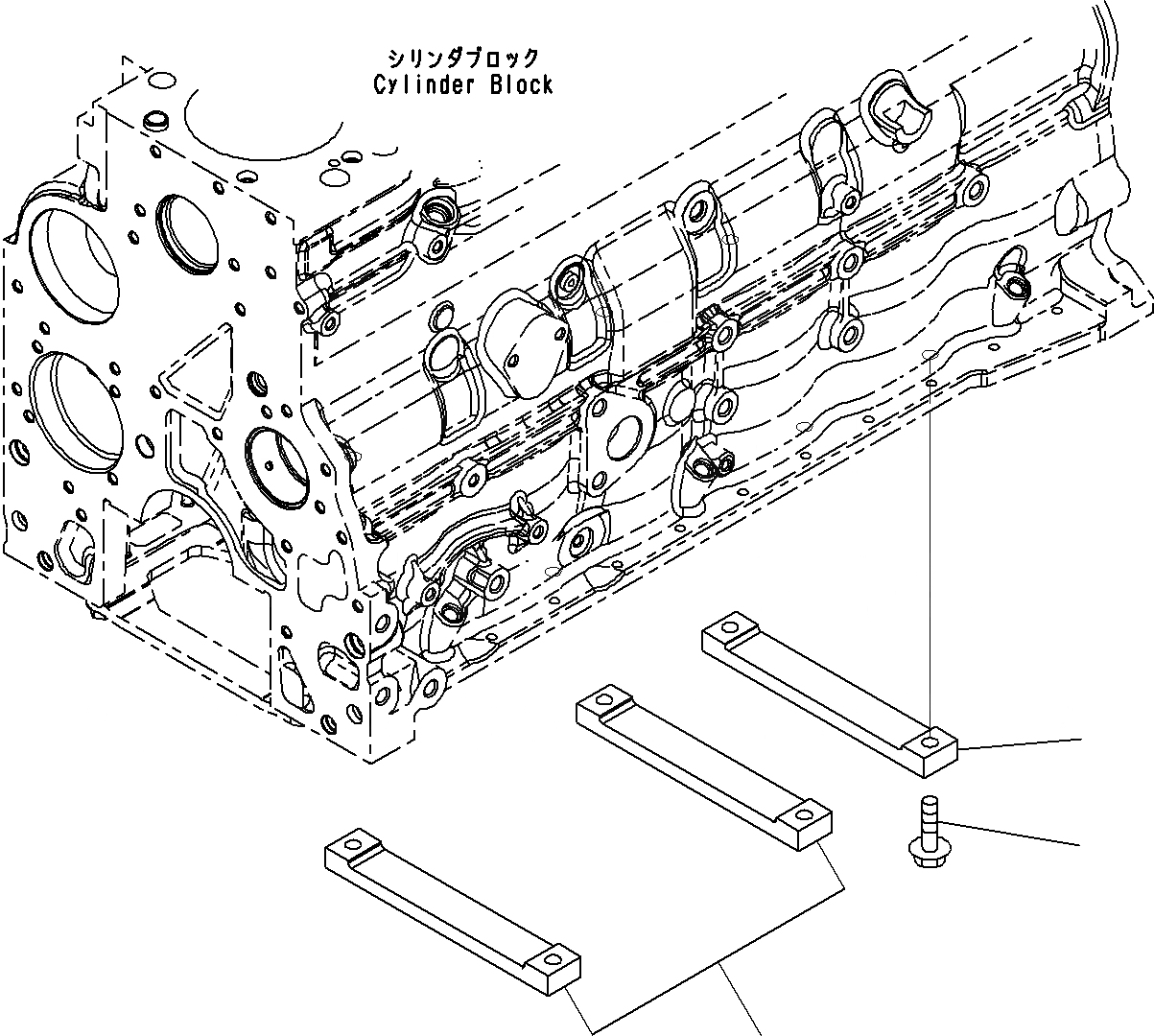 シリンダブロック
Cylinder Block