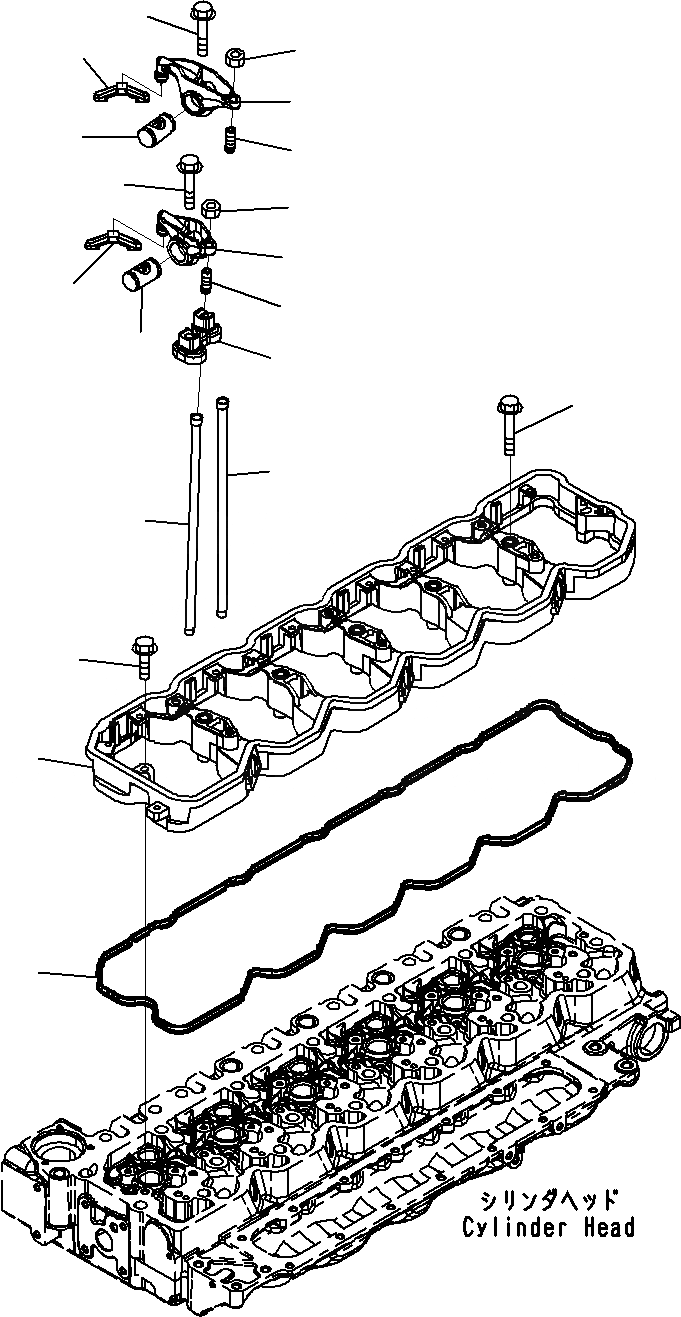 シリンダヘッド
Cylinder Head