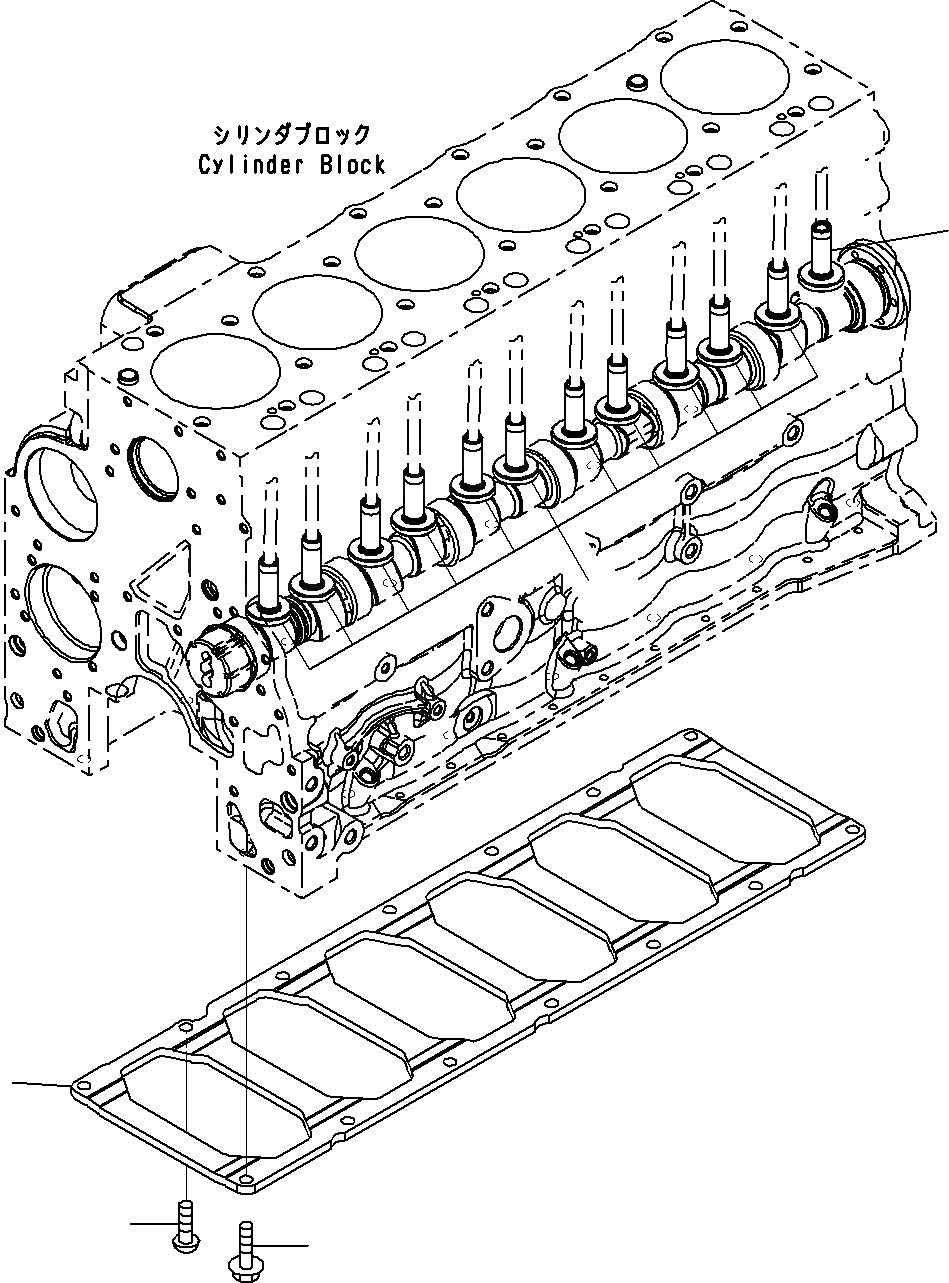 シリンダブロック
Cylinder Block