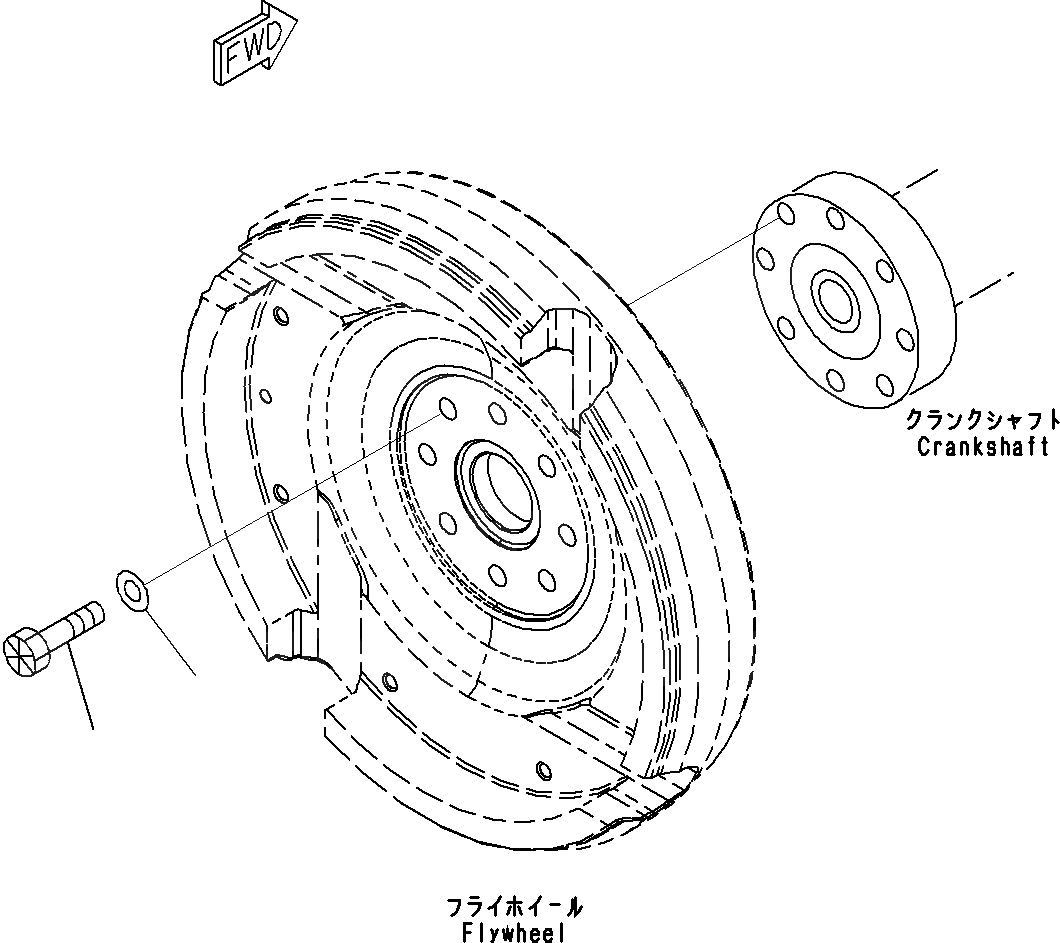 FWD

クランクシャフト
Crankshaft

フライホイール
Flywheel