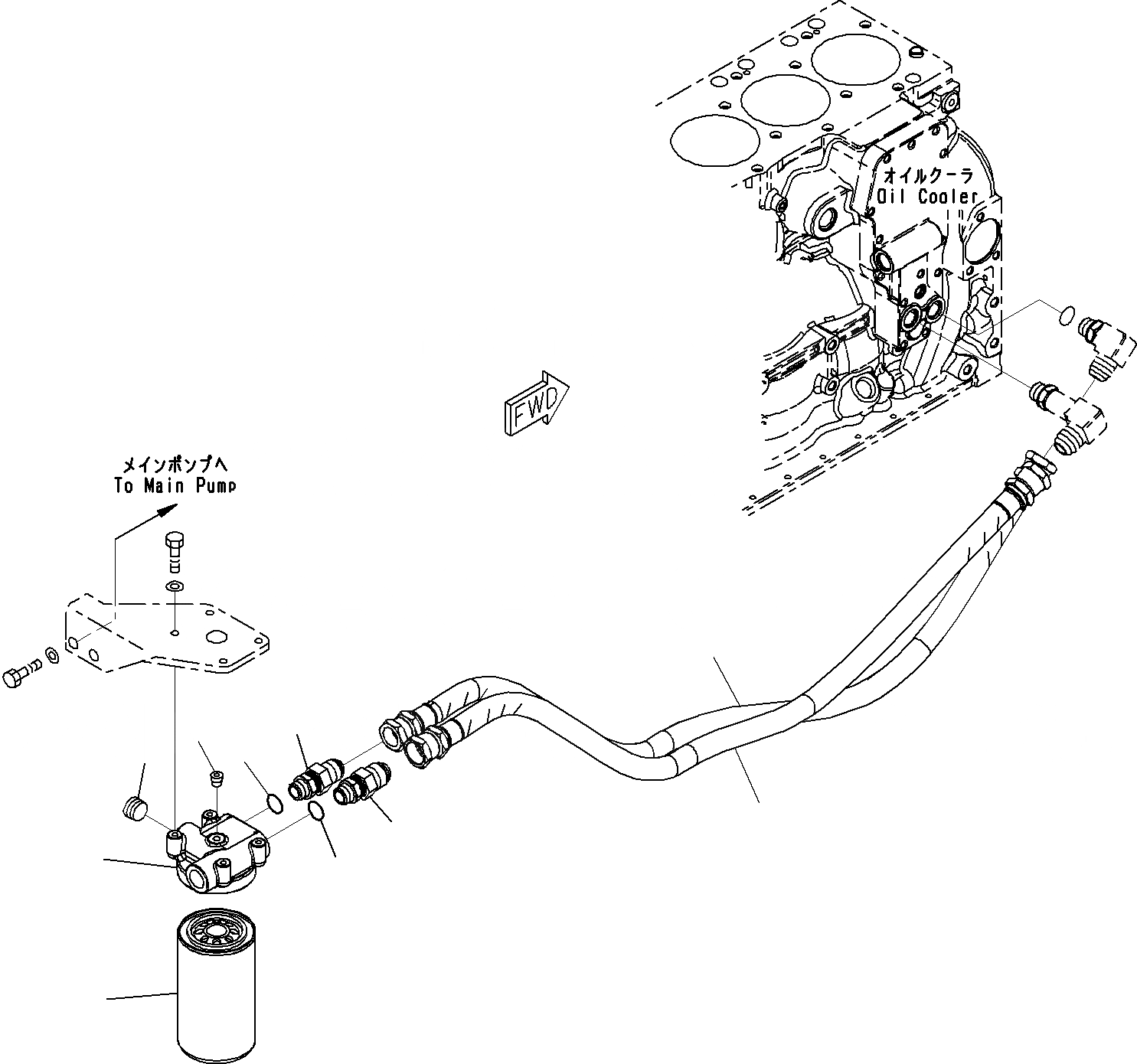 オイルクーラ
Oil Cooler

FWD

メインポンプへ
To Main Pump