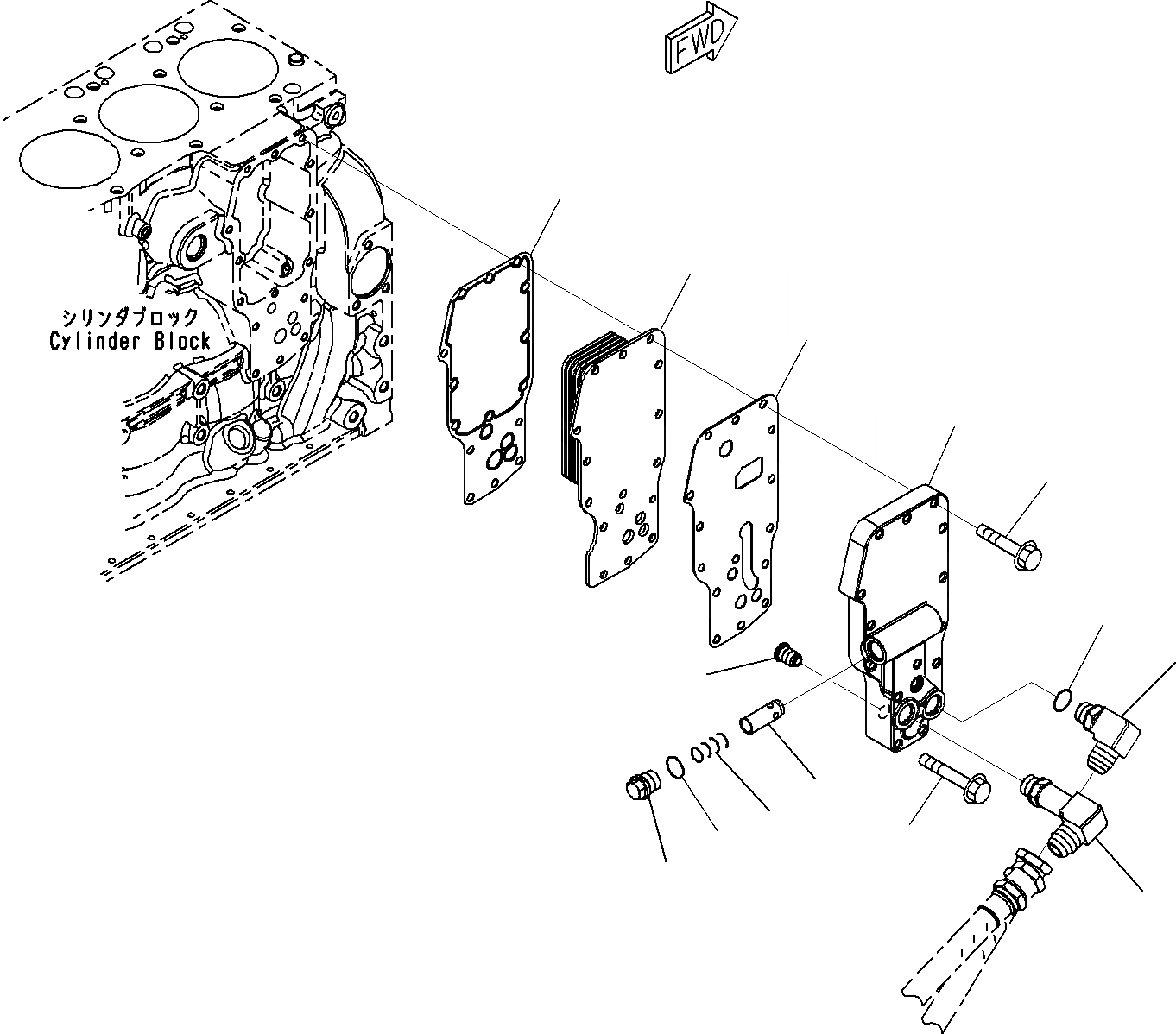 FWD

シリンダブロック
Cylinder Block