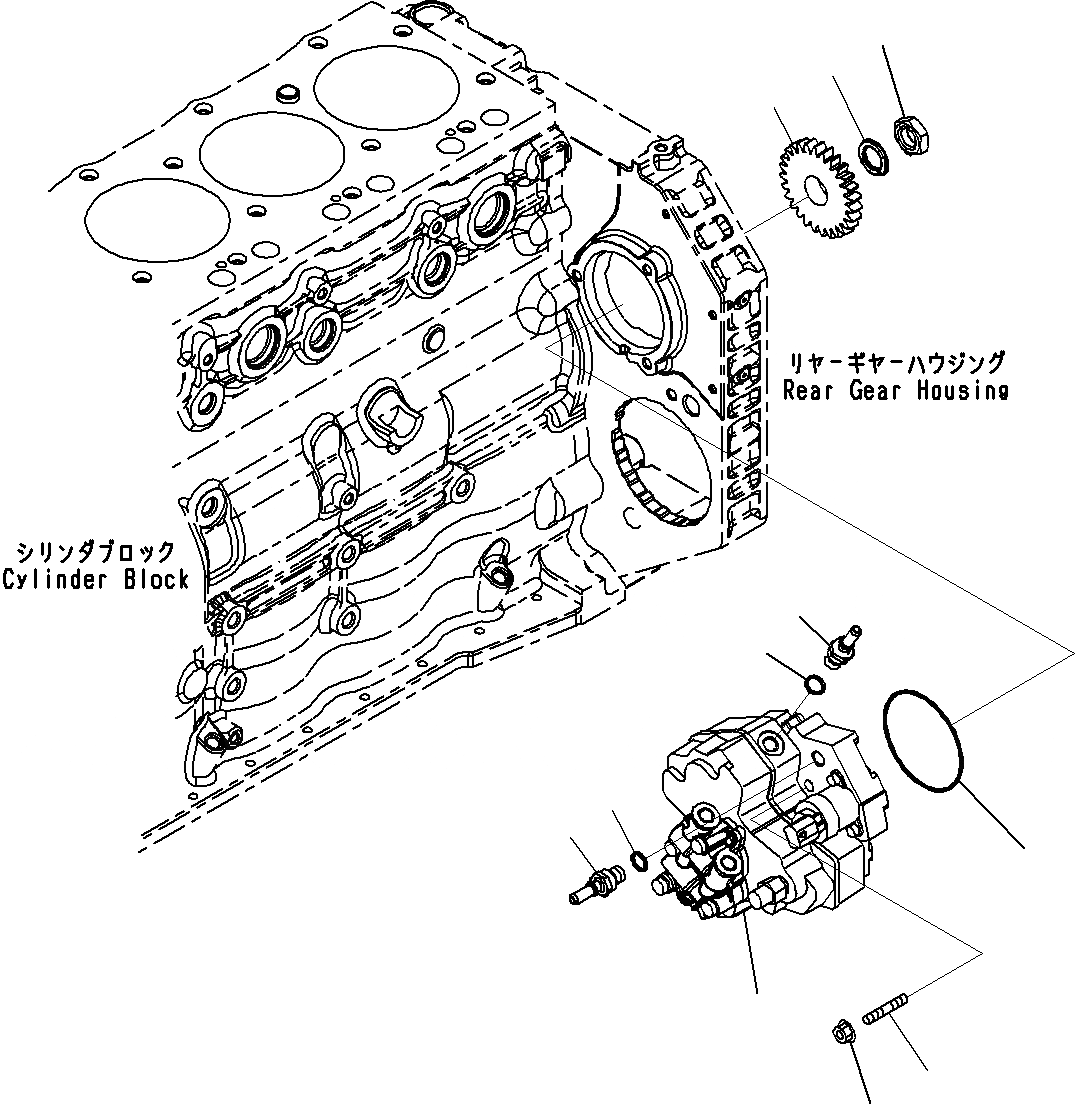 リヤーギヤーハウジング
Rear Gear Housing

シリンダブロック
Cylinder Block