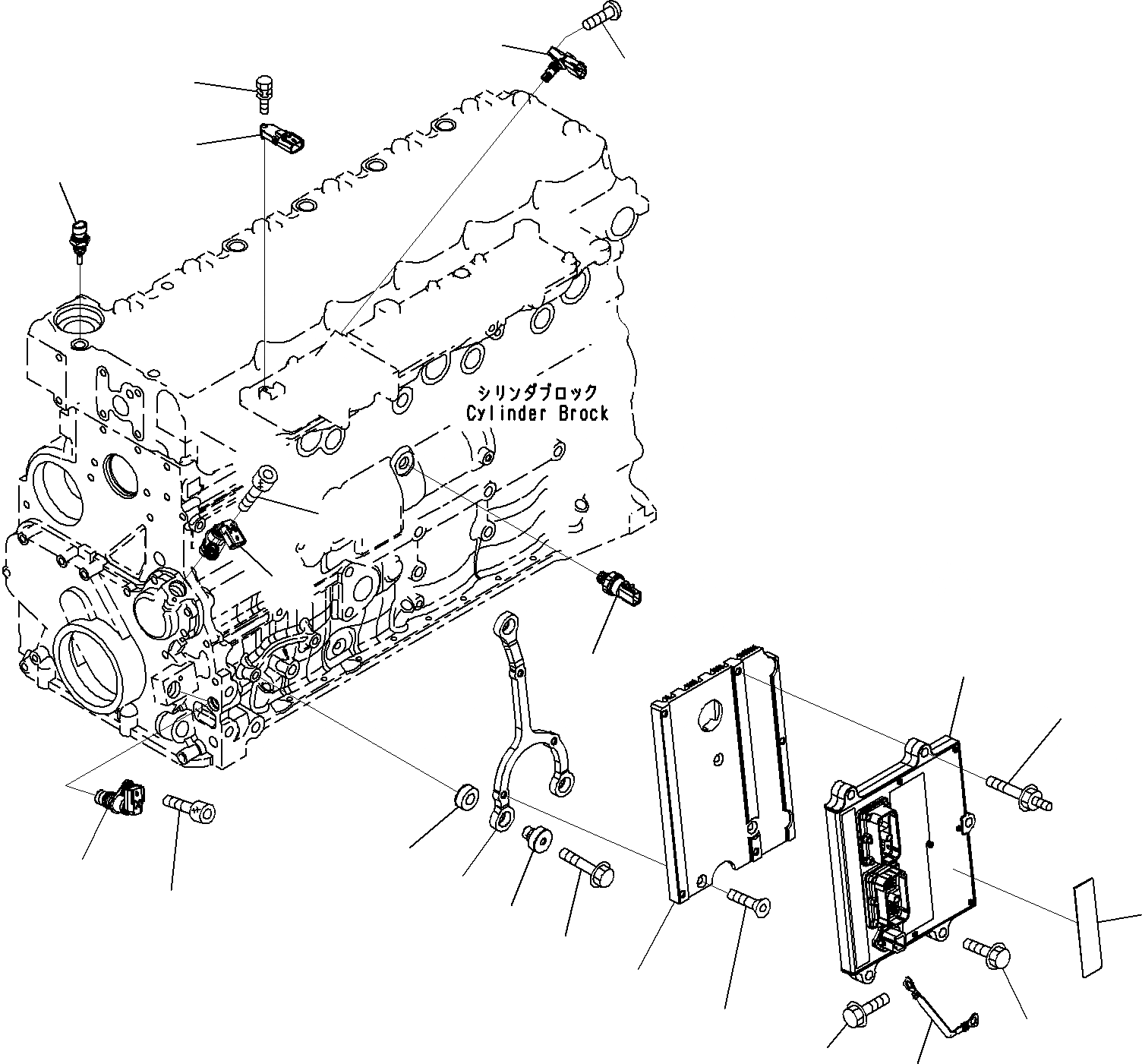 シリンダブロック
Cylinder Brock