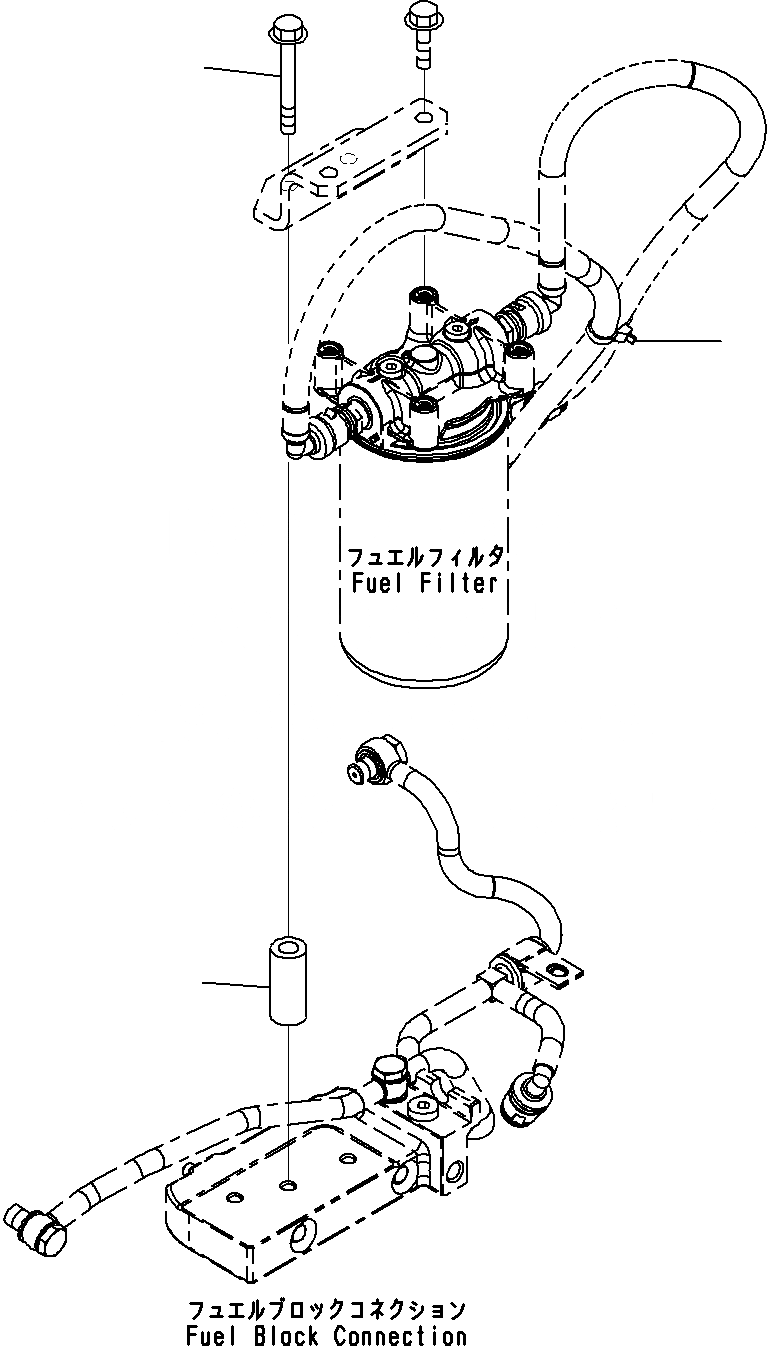 フュエルフィルタ
Fuel Filter

フュエルブロックコネクション
Fuel Block Connection