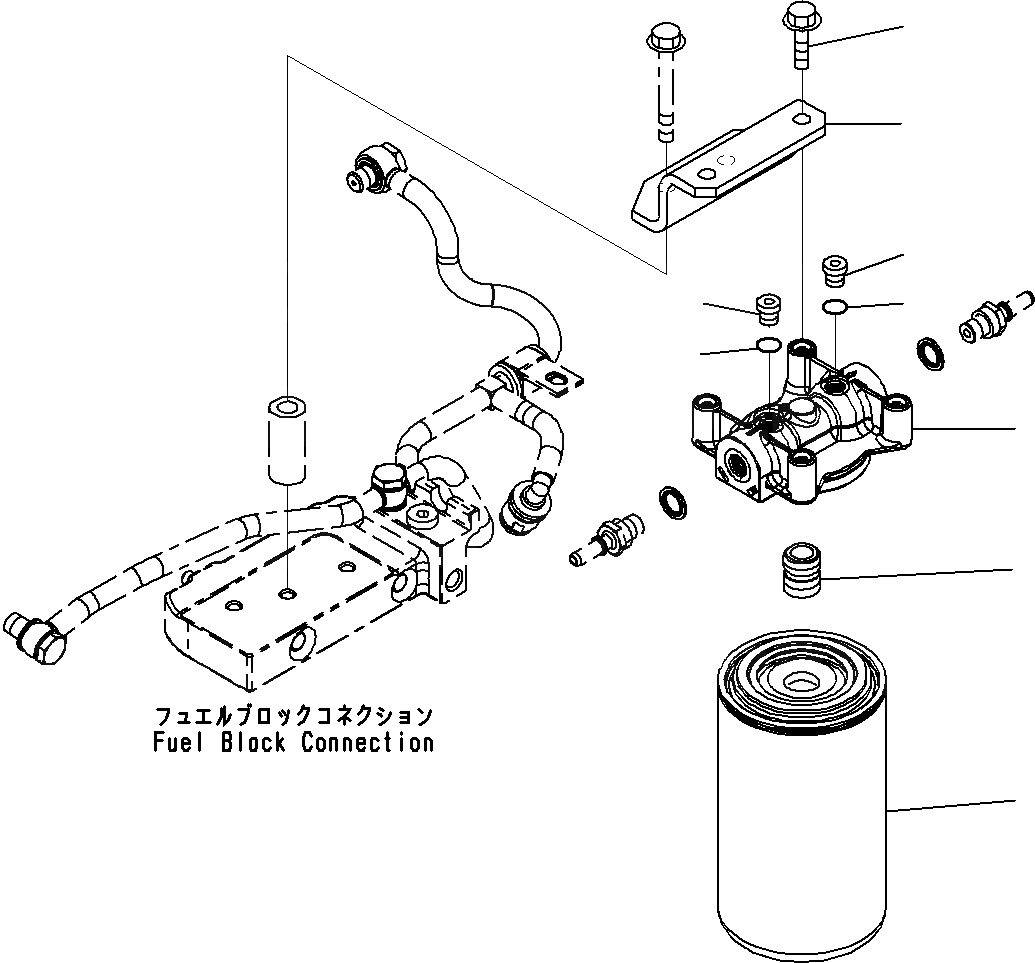 フュエルブロックコネクション
Fuel Block Connection